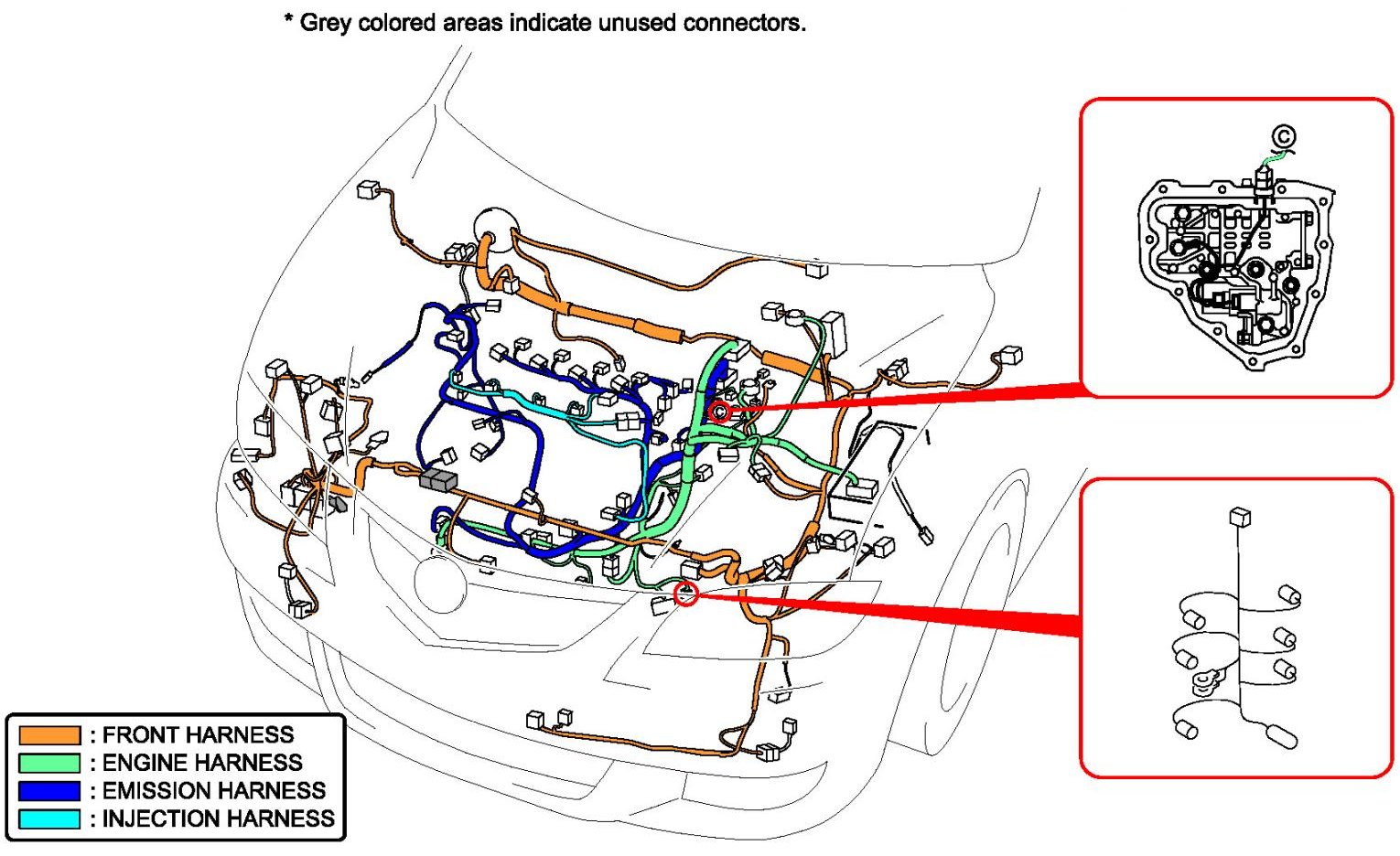 * Grey colored areas indicate unused connectors.

C

: FRONT HARNESS
: ENGINE HARNESS
: EMISSION HARNESS
: INJECTION HARNESS