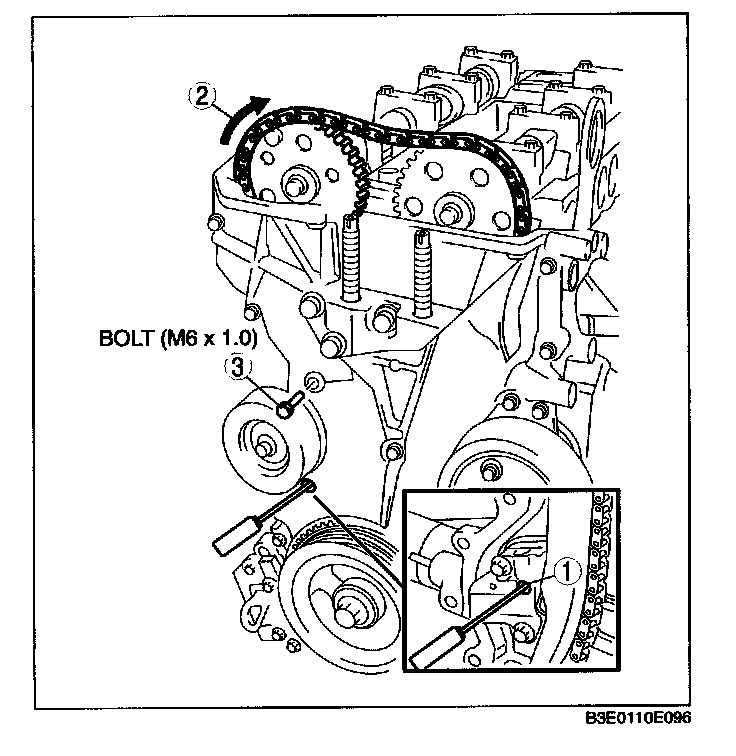 2

BOLT (M6 x 1.0)

3

1

B3E0110E096