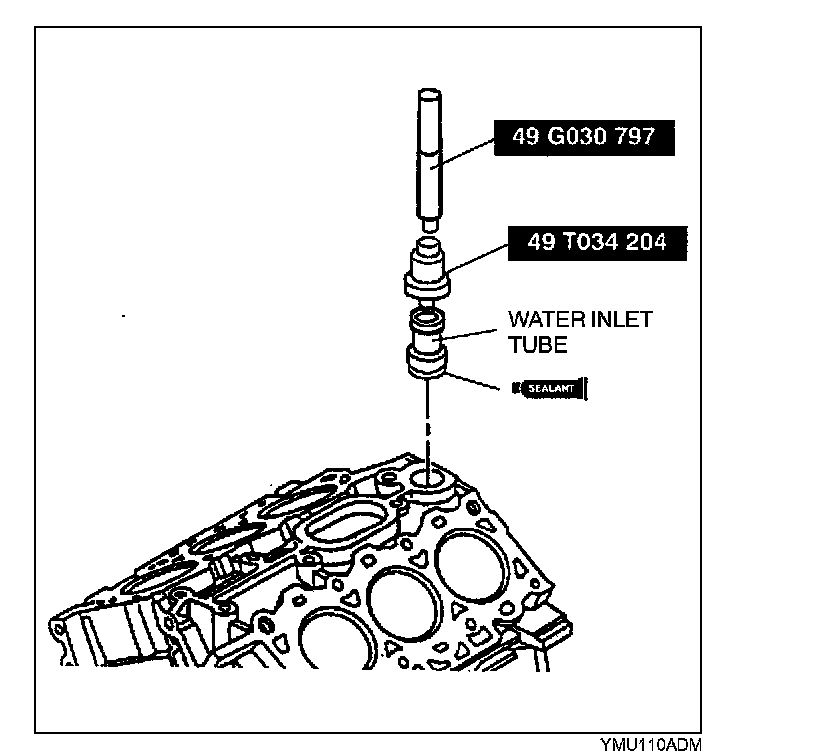 49 G030 797

49 T034 204

WATER INLET TUBE

SEALANT

YMU110ADM