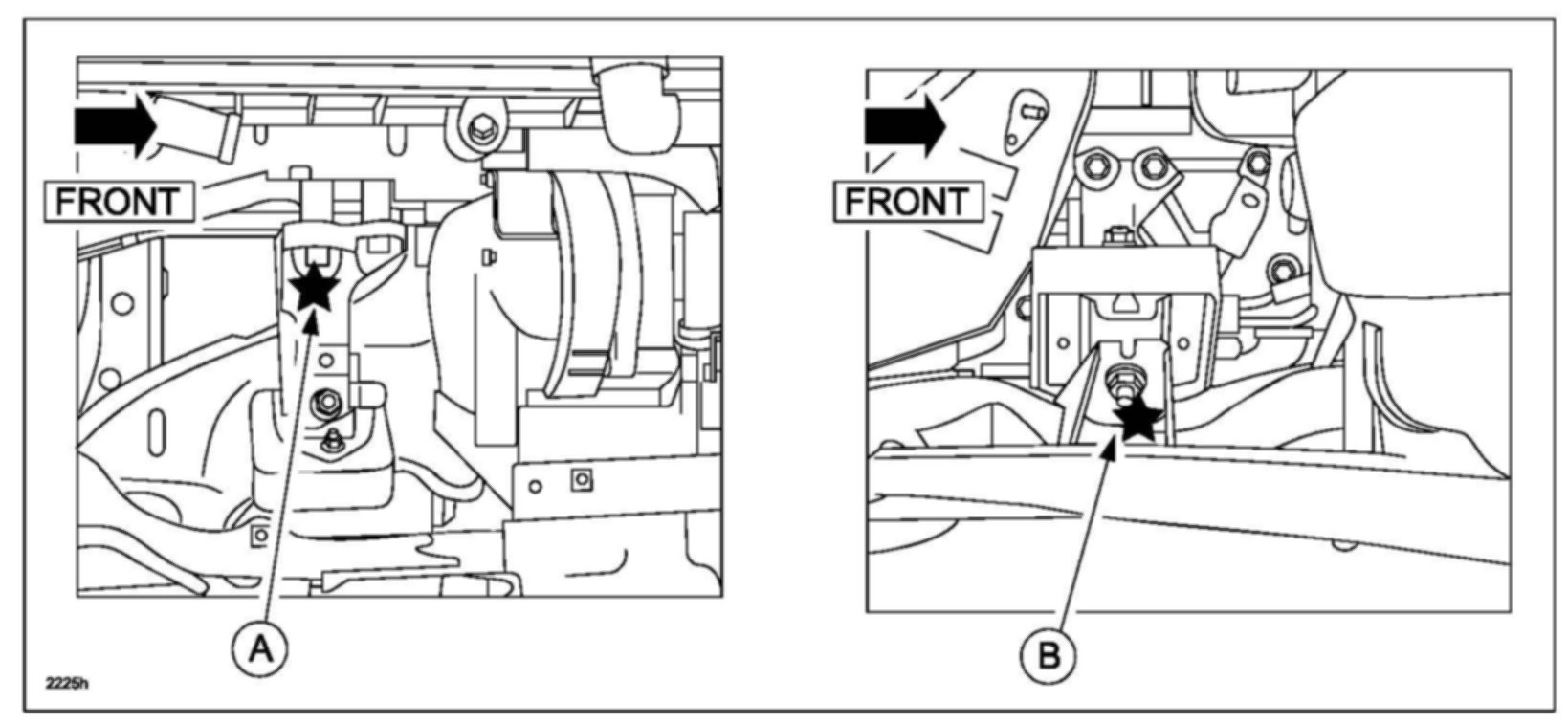 FRONT

A

FRONT

B

2225h