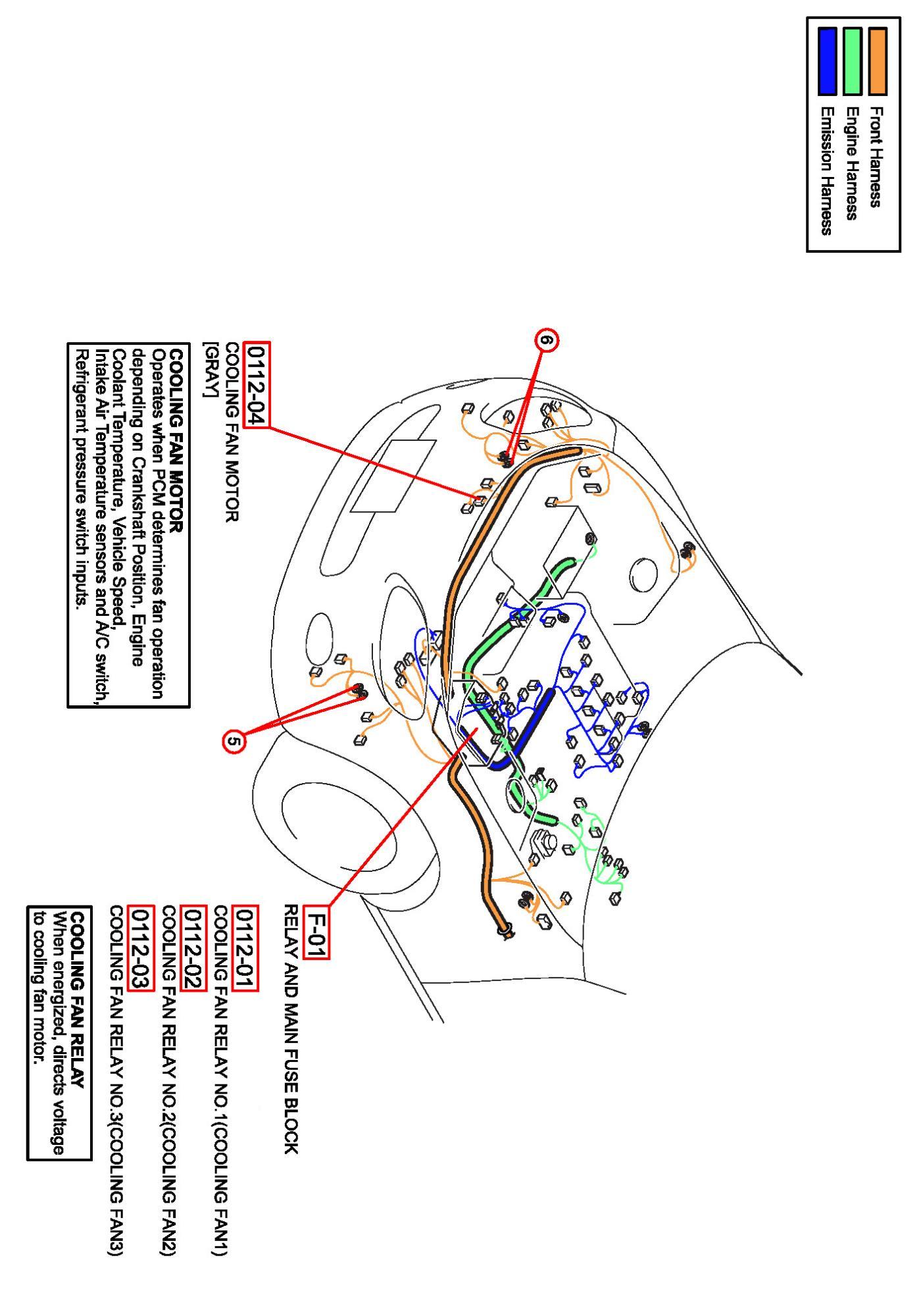 Front Harness
Engine Harness
Emission Harness

6

0112-04
COOLING FAN MOTOR
[GRAY]

COOLING FAN MOTOR
Operates when PCM determines fan operation depending on Crankshaft Position, Engine Coolant Temperature, Vehicle Speed, Intake Air Temperature sensors and A/C switch, Refrigerant pressure switch inputs.

5

F-01
RELAY AND MAIN FUSE BLOCK

0112-01
COOLING FAN RELAY NO.1(COOLING FAN1)

0112-02
COOLING FAN RELAY NO.2(COOLING FAN2)

0112-03
COOLING FAN RELAY NO.3(COOLING FAN3)

COOLING FAN RELAY
When energized, directs voltage to cooling fan motor.