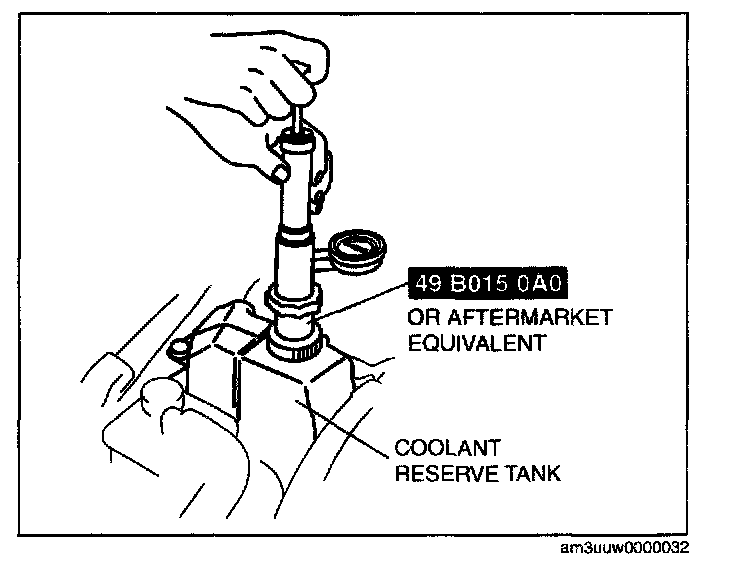 49 B015 0A0
OR AFTERMARKET EQUIVALENT

COOLANT RESERVE TANK

am3uuw0000032