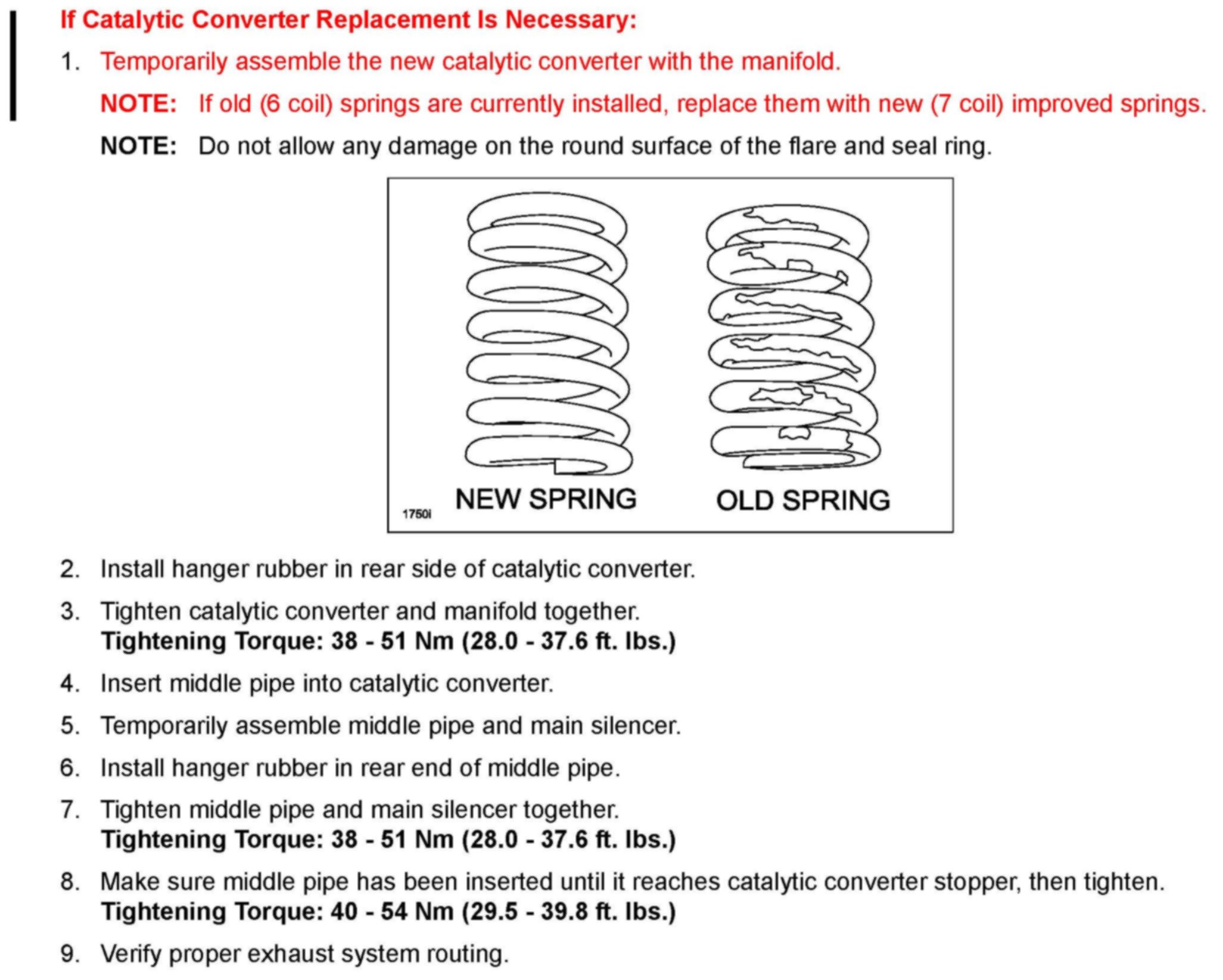 If Catalytic Converter Replacement Is Necessary:

1. Temporarily assemble the new catalytic converter with the manifold.

NOTE: If old (6 coil) springs are currently installed, replace them with new (7 coil) improved springs.

NOTE: Do not allow any damage on the round surface of the flare and seal ring.

1750I NEW SPRING OLD SPRING

2. Install hanger rubber in rear side of catalytic converter.

3. Tighten catalytic converter and manifold together.
Tightening Torque: 38 - 51 Nm (28.0 - 37.6 ft. lbs.)

4. Insert middle pipe into catalytic converter.

5. Temporarily assemble middle pipe and main silencer.

6. Install hanger rubber in rear end of middle pipe.

7. Tighten middle pipe and main silencer together.
Tightening Torque: 38 - 51 Nm (28.0 - 37.6 ft. lbs.)

8. Make sure middle pipe has been inserted until it reaches catalytic converter stopper, then tighten.
Tightening Torque: 40 - 54 Nm (29.5 - 39.8 ft. lbs.)

9. Verify proper exhaust system routing.