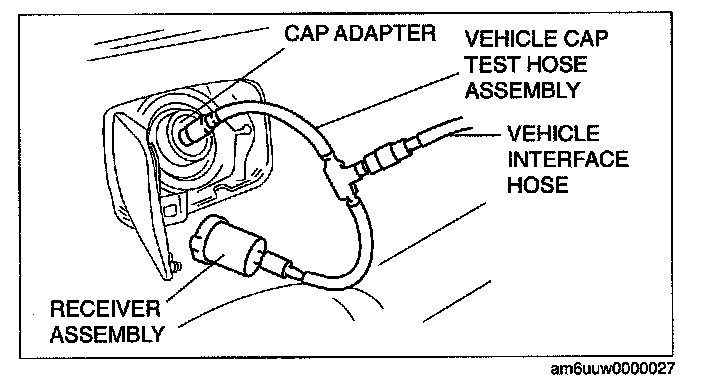 CAP ADAPTER

VEHICLE CAP TEST HOSE ASSEMBLY

VEHICLE INTERFACE HOSE

RECEIVER ASSEMBLY

am6uuw0000027