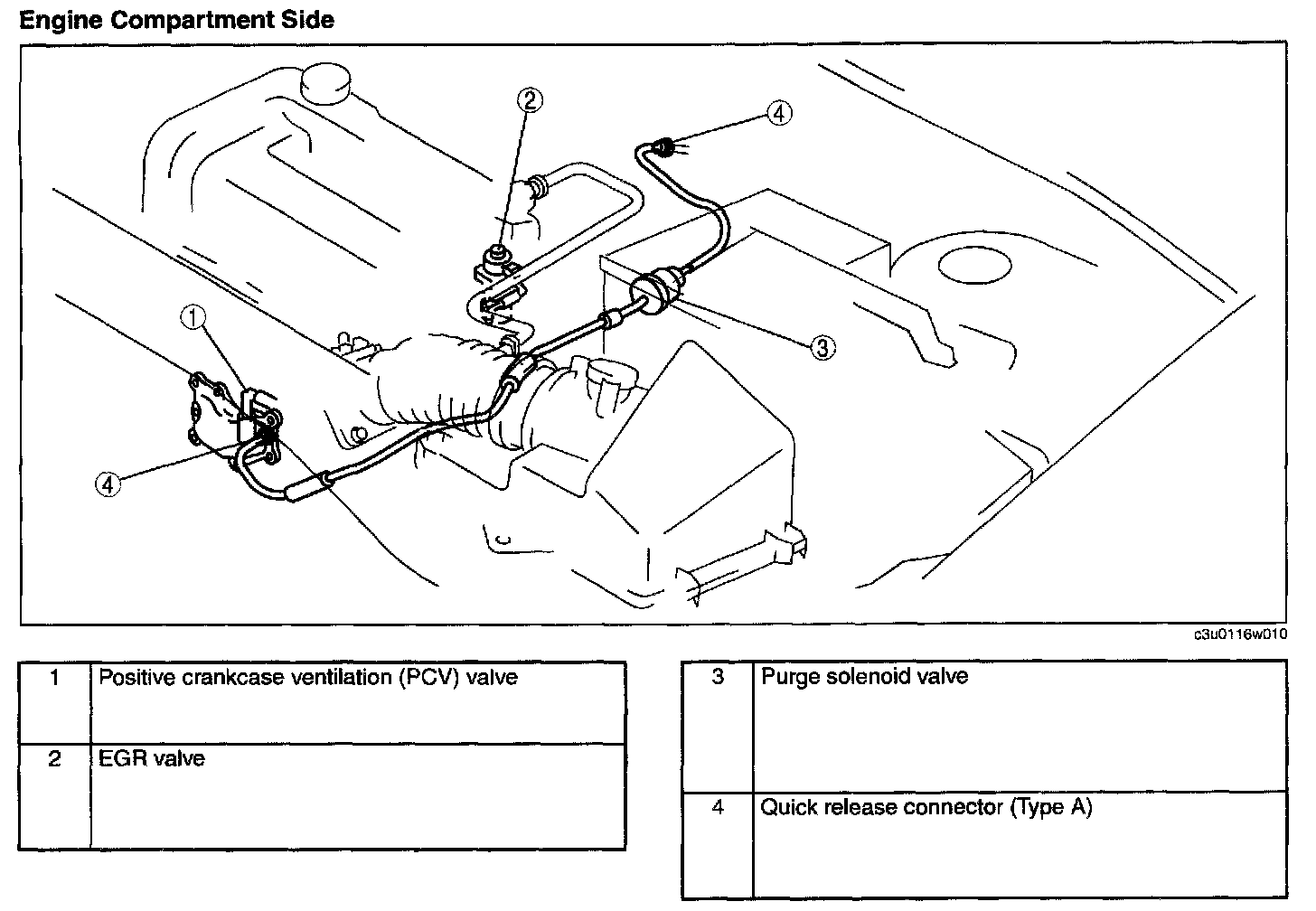 Engine Compartment Side

2
4
1
3
4

c3u0116w010

| 1 | Positive crankcase ventilation (PCV) valve |
|---|---|
| 2 | EGR valve |

| 3 | Purge solenoid valve |
|---|---|
| 4 | Quick release connector (Type A) |