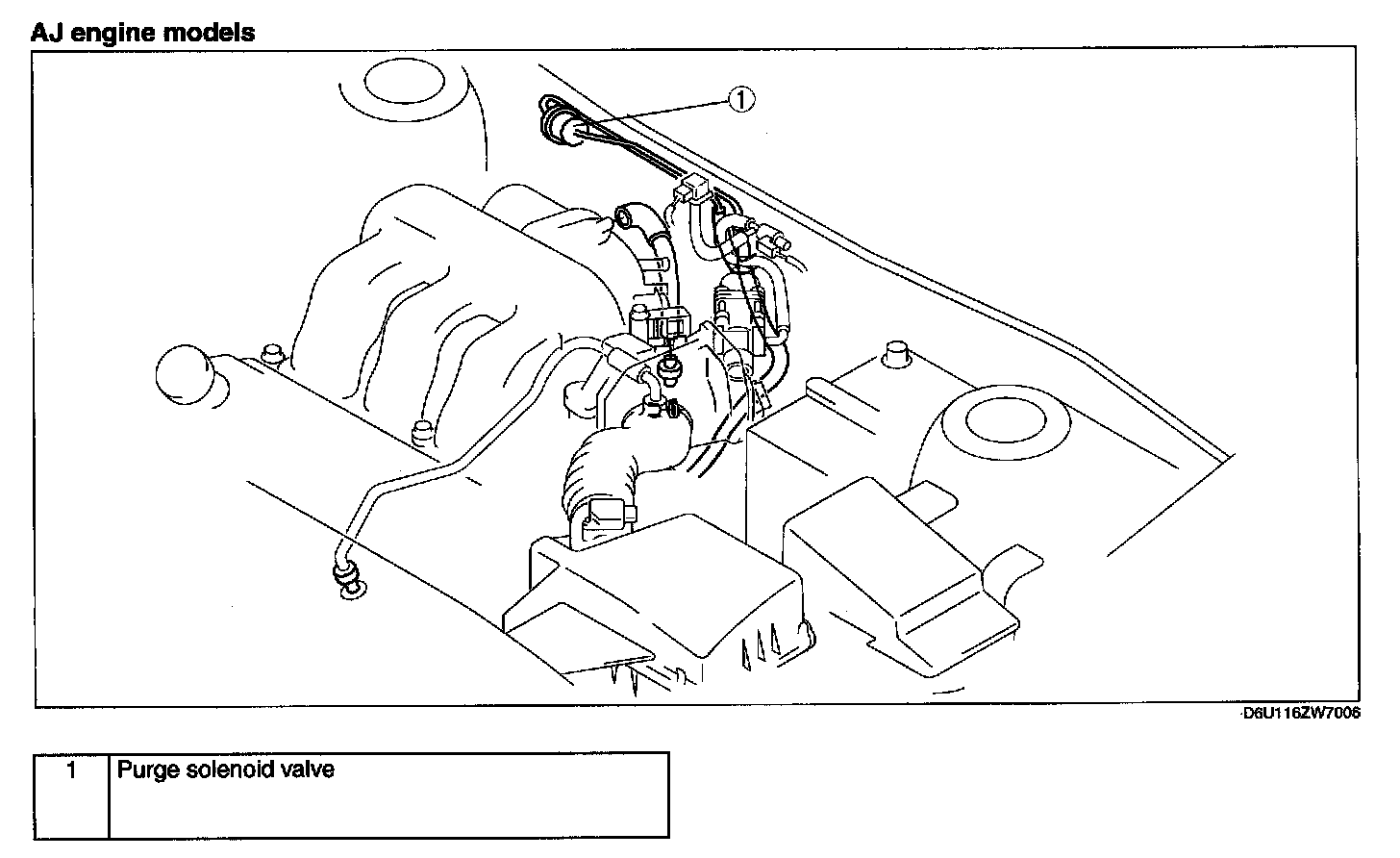 AJ engine models

1

D6U116ZW7006

| 1 | Purge solenoid valve |
|---|---|