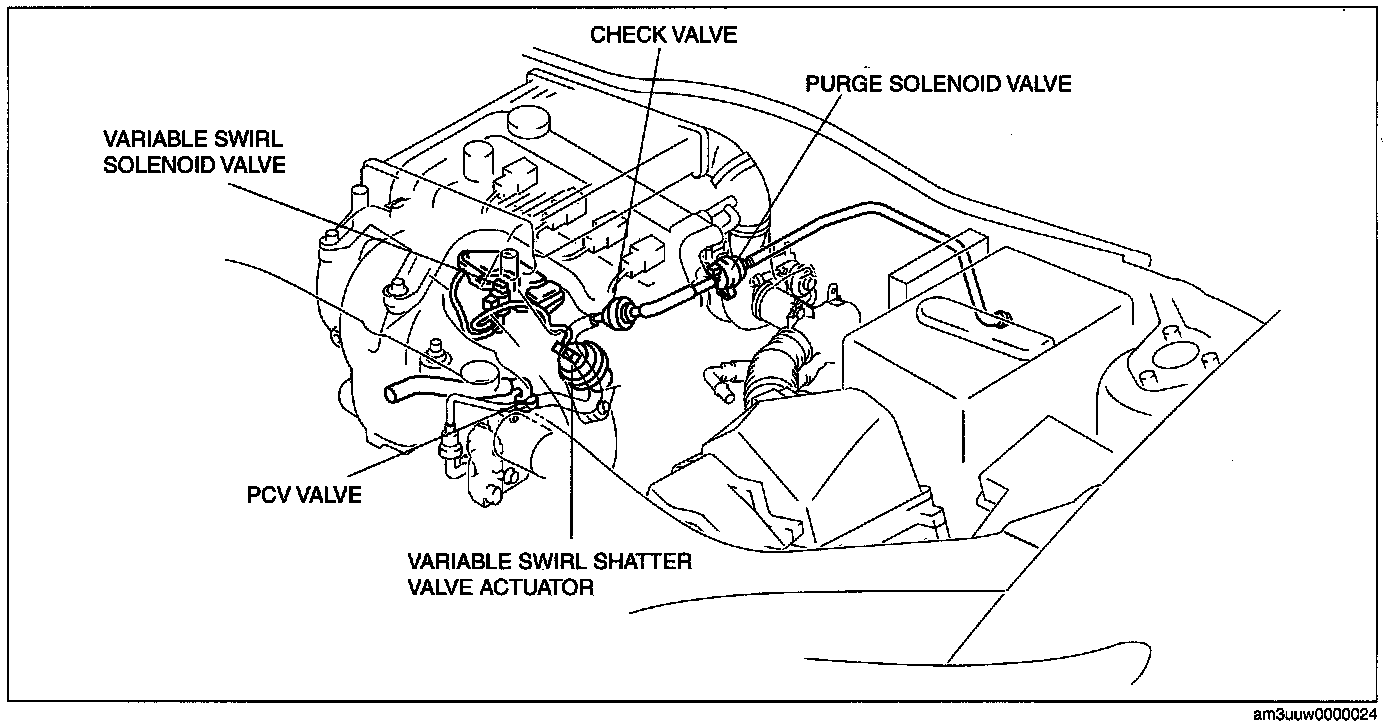 CHECK VALVE

PURGE SOLENOID VALVE

VARIABLE SWIRL SOLENOID VALVE

PCV VALVE

VARIABLE SWIRL SHATTER VALVE ACTUATOR

am3uuw0000024