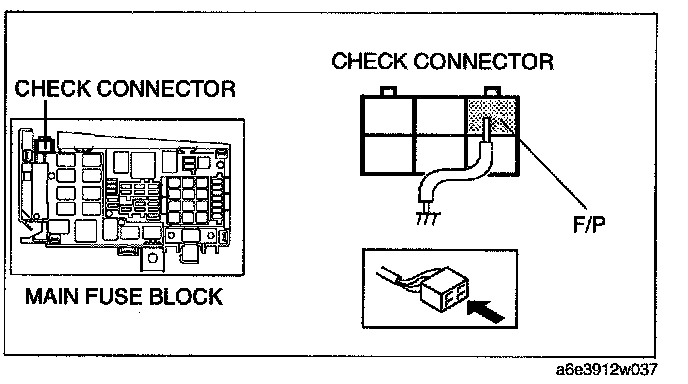 CHECK CONNECTOR

MAIN FUSE BLOCK

CHECK CONNECTOR

F/P

a6e3912w037