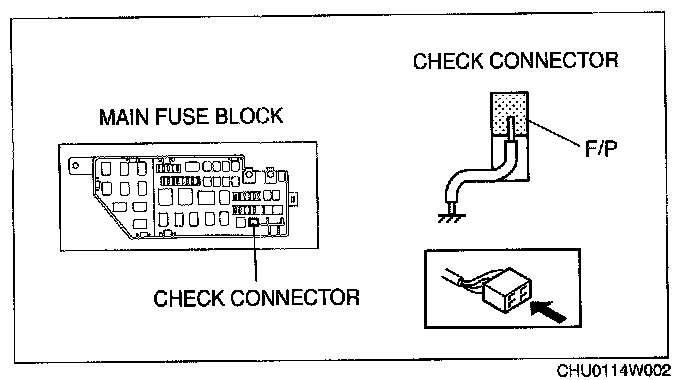 MAIN FUSE BLOCK

CHECK CONNECTOR

CHECK CONNECTOR

F/P

CHU0114W002