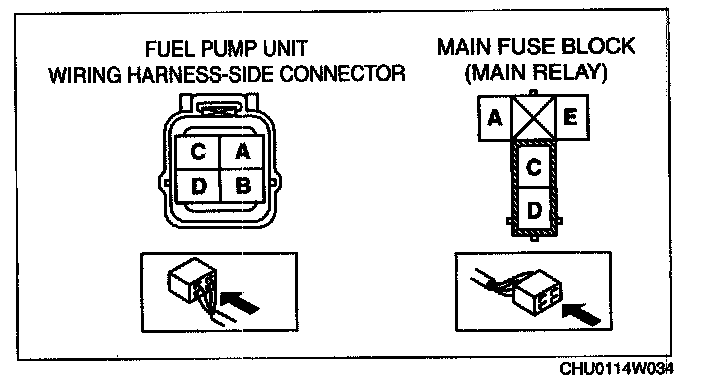 FUEL PUMP UNIT
WIRING HARNESS-SIDE CONNECTOR

C A
D B

MAIN FUSE BLOCK
(MAIN RELAY)

A E
C
D

CHU0114W034