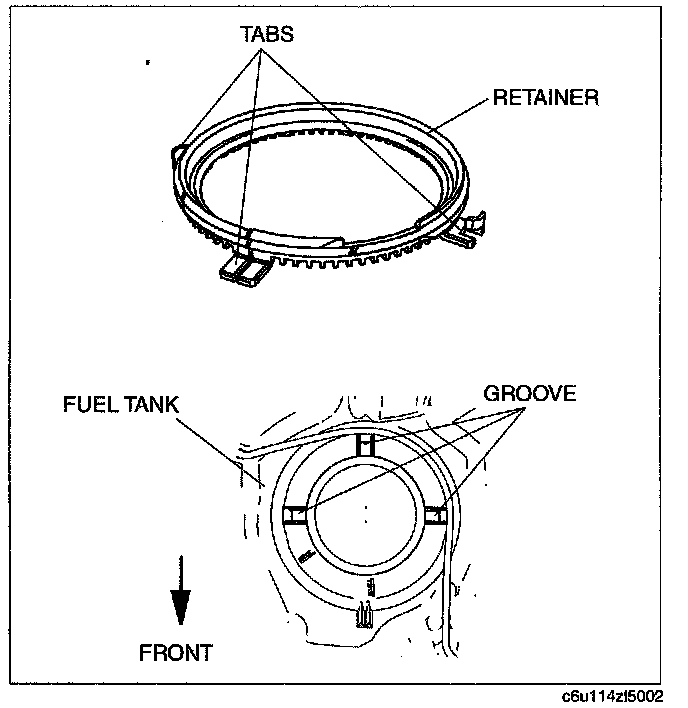 TABS

RETAINER

FUEL TANK

GROOVE

FRONT

c6u114zl5002