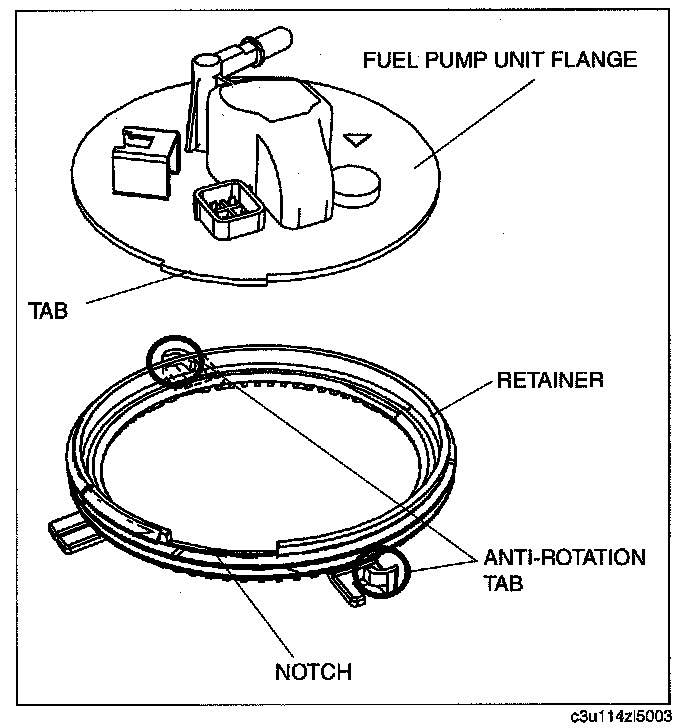 FUEL PUMP UNIT FLANGE

TAB

RETAINER

ANTI-ROTATION TAB

NOTCH

c3u114zl5003