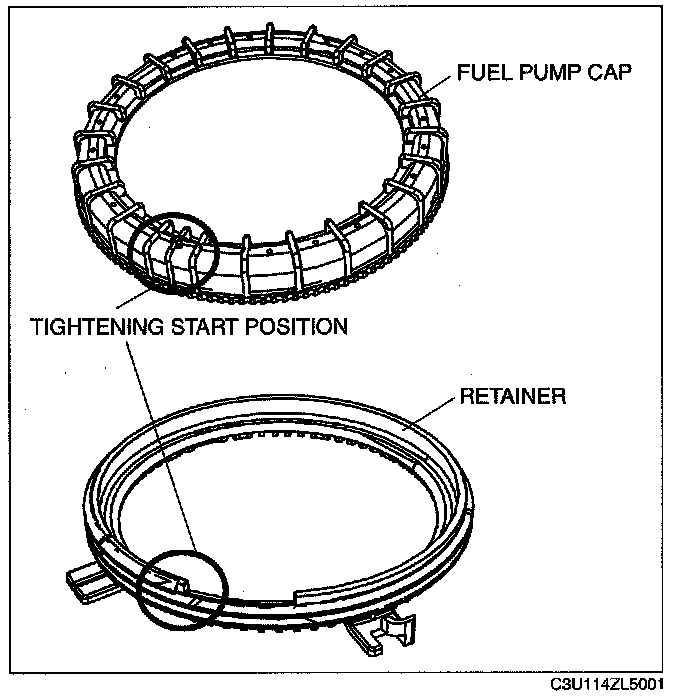 FUEL PUMP CAP

TIGHTENING START POSITION

RETAINER

C3U114ZL5001