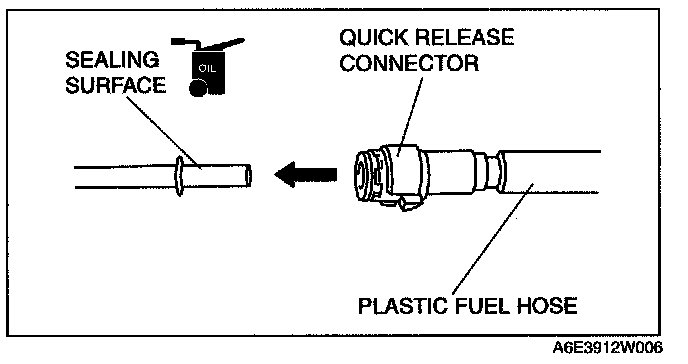 SEALING SURFACE

OIL

QUICK RELEASE CONNECTOR

PLASTIC FUEL HOSE

A6E3912W006