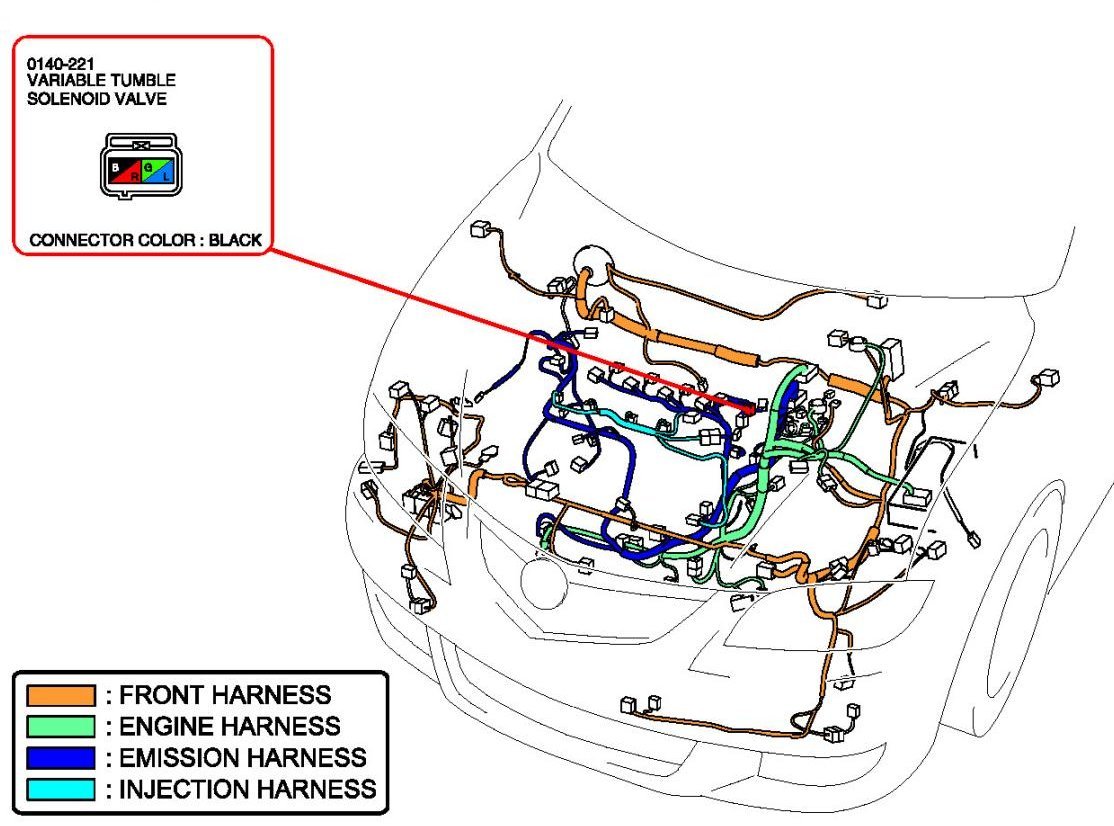 0140-221
VARIABLE TUMBLE
SOLENOID VALVE

B R G L

CONNECTOR COLOR : BLACK

: FRONT HARNESS
: ENGINE HARNESS
: EMISSION HARNESS
: INJECTION HARNESS