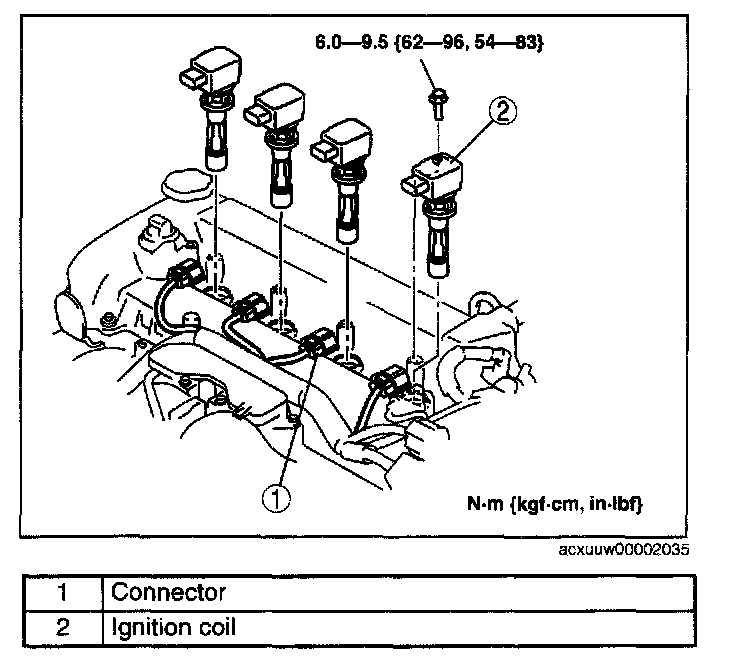 6.0—9.5 {62—96, 54—83}

2

1

N·m {kgf·cm, in·lbf}

acxuuw00002035

| 1 | Connector |
|---|---|
| 2 | Ignition coil |