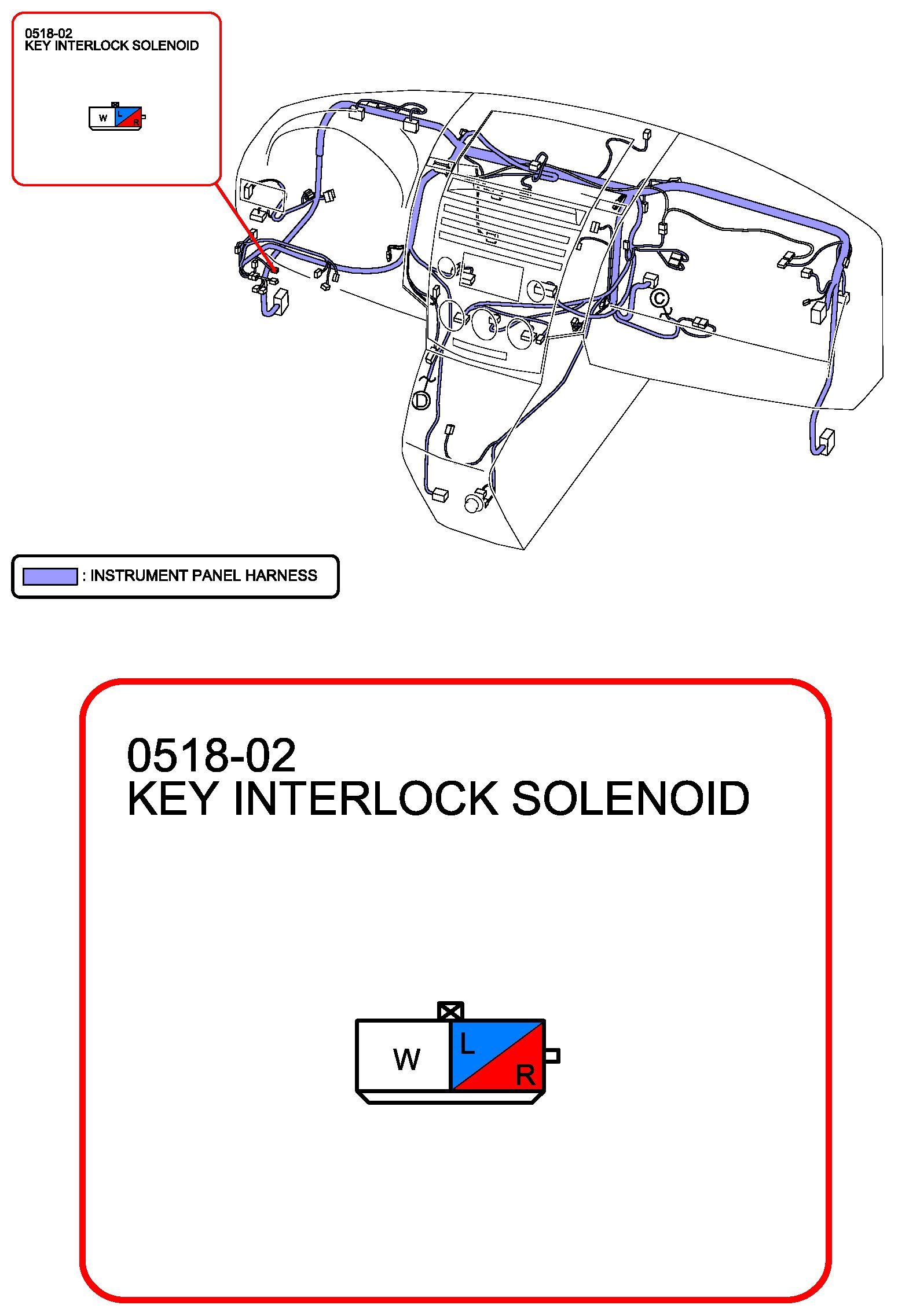 0518-02
KEY INTERLOCK SOLENOID

W L R

C

D

: INSTRUMENT PANEL HARNESS

0518-02
KEY INTERLOCK SOLENOID

W L R