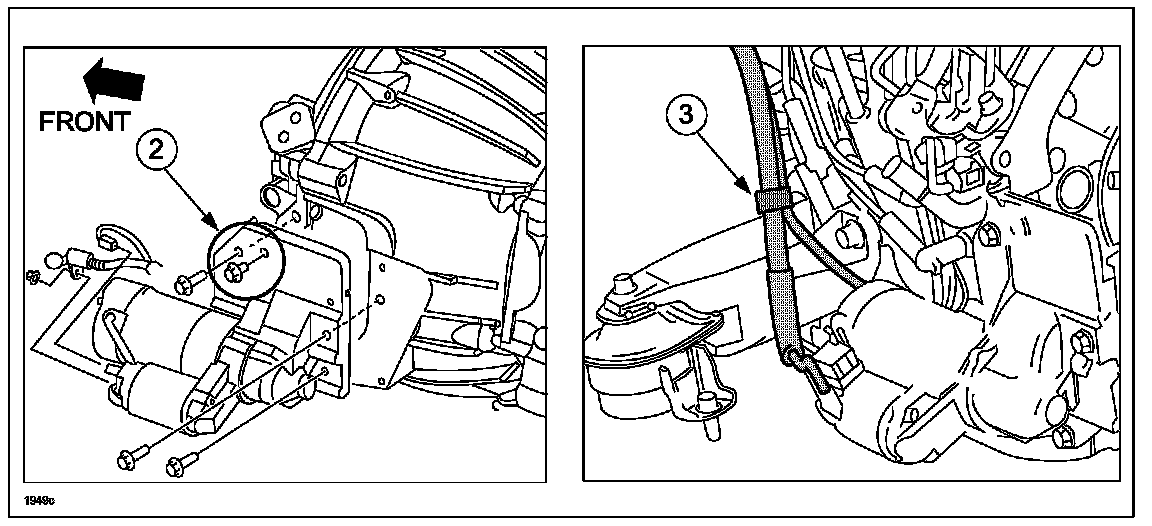 FRONT

2

3

1949c