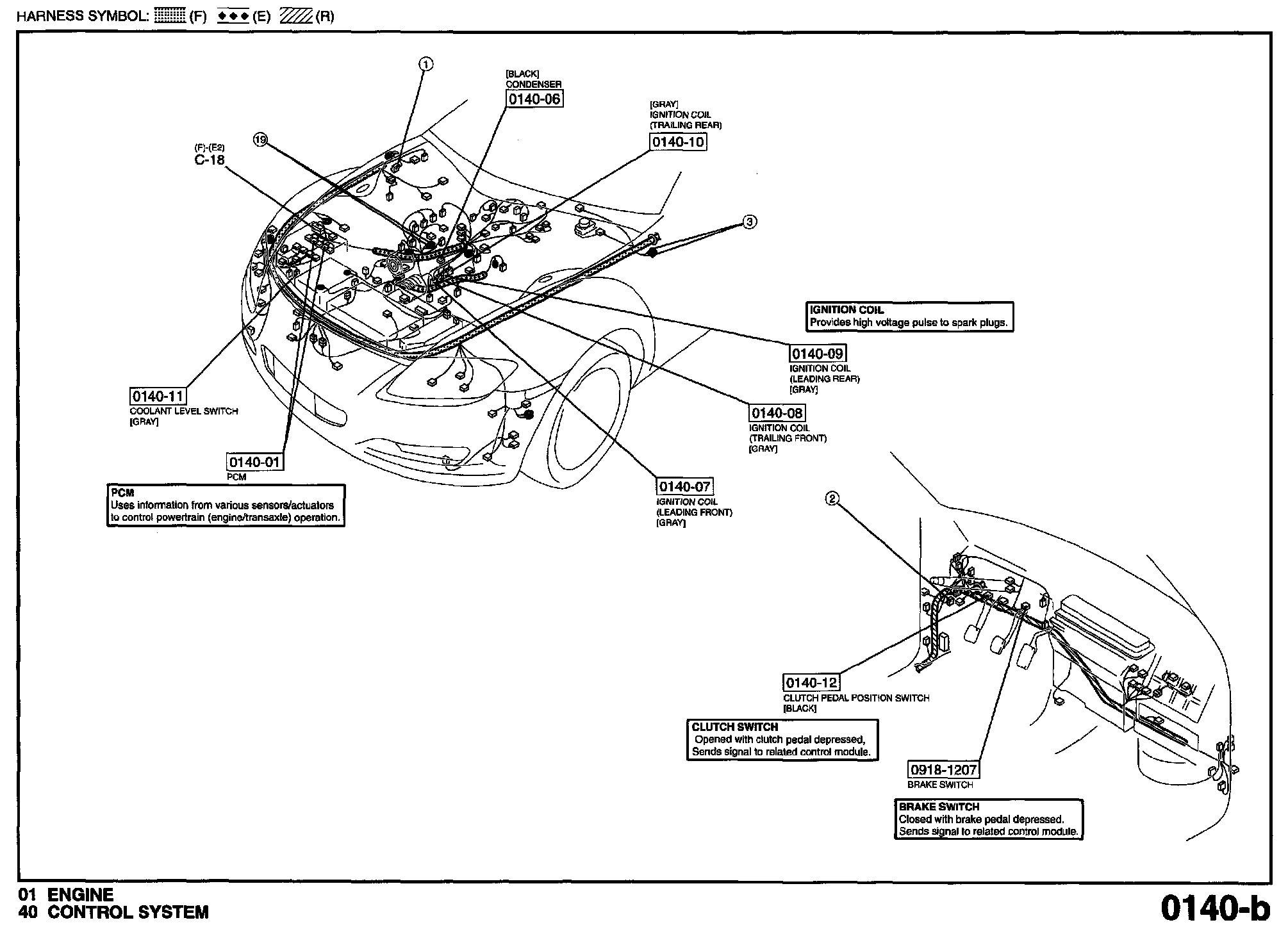 HARNESS SYMBOL: (F) (E) (R)

①

[BLACK]
CONDENSER
0140-06

[GRAY]
IGNITION COIL
(TRAILING REAR)
0140-10

⑲

(F)-(E2)
C-18

③

IGNITION COIL
Provides high voltage pulse to spark plugs.

0140-09
IGNITION COIL
(LEADING REAR)
[GRAY]

0140-11
COOLANT LEVEL SWITCH
[GRAY]

0140-08
IGNITION COIL
(TRAILING FRONT)
[GRAY]

0140-01
PCM

PCM
Uses information from various sensors/actuators to control powertrain (engine/transaxle) operation.

0140-07
IGNITION COIL
(LEADING FRONT)
[GRAY]

②

0140-12
CLUTCH PEDAL POSITION SWITCH
[BLACK]

CLUTCH SWITCH
Opened with clutch pedal depressed,
Sends signal to related control module.

0918-1207
BRAKE SWITCH

BRAKE SWITCH
Closed with brake pedal depressed.
Sends signal to related control module.

01 ENGINE
40 CONTROL SYSTEM

0140-b