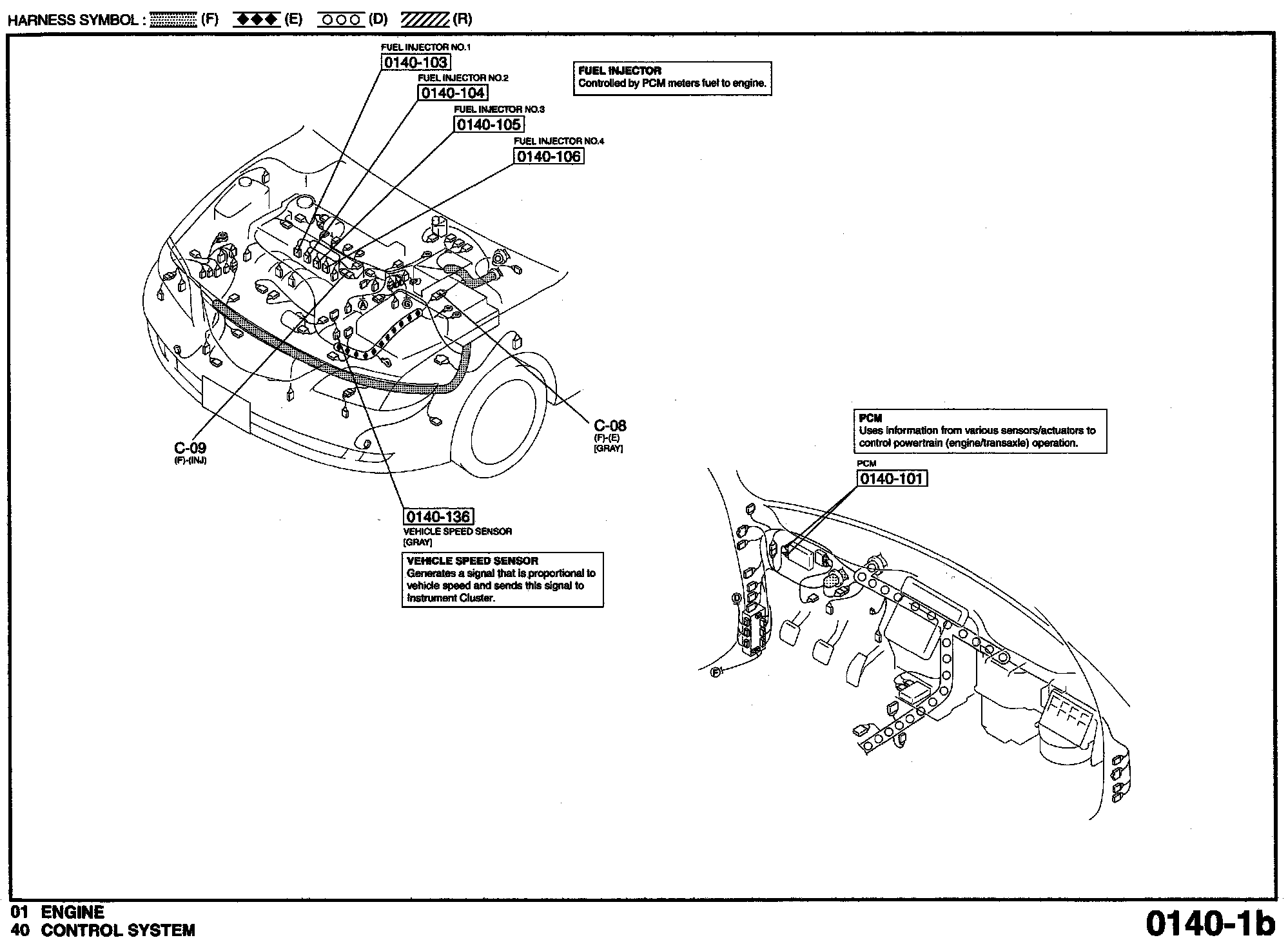 HARNESS SYMBOL : (F) (E) (D) (R)

FUEL INJECTOR NO.1
0140-103

FUEL INJECTOR NO.2
0140-104

FUEL INJECTOR NO.3
0140-105

FUEL INJECTOR NO.4
0140-106

FUEL INJECTOR
Controlled by PCM meters fuel to engine.

A
G

C-09
(F)-(INJ)

C-08
(F)-(E)
[GRAY]

0140-136
VEHICLE SPEED SENSOR
[GRAY]

VEHICLE SPEED SENSOR
Generates a signal that is proportional to vehicle speed and sends this signal to Instrument Cluster.

PCM
Uses information from various sensors/actuators to control powertrain (engine/transaxle) operation.

PCM
0140-101

D
F

01 ENGINE
40 CONTROL SYSTEM

0140-1b