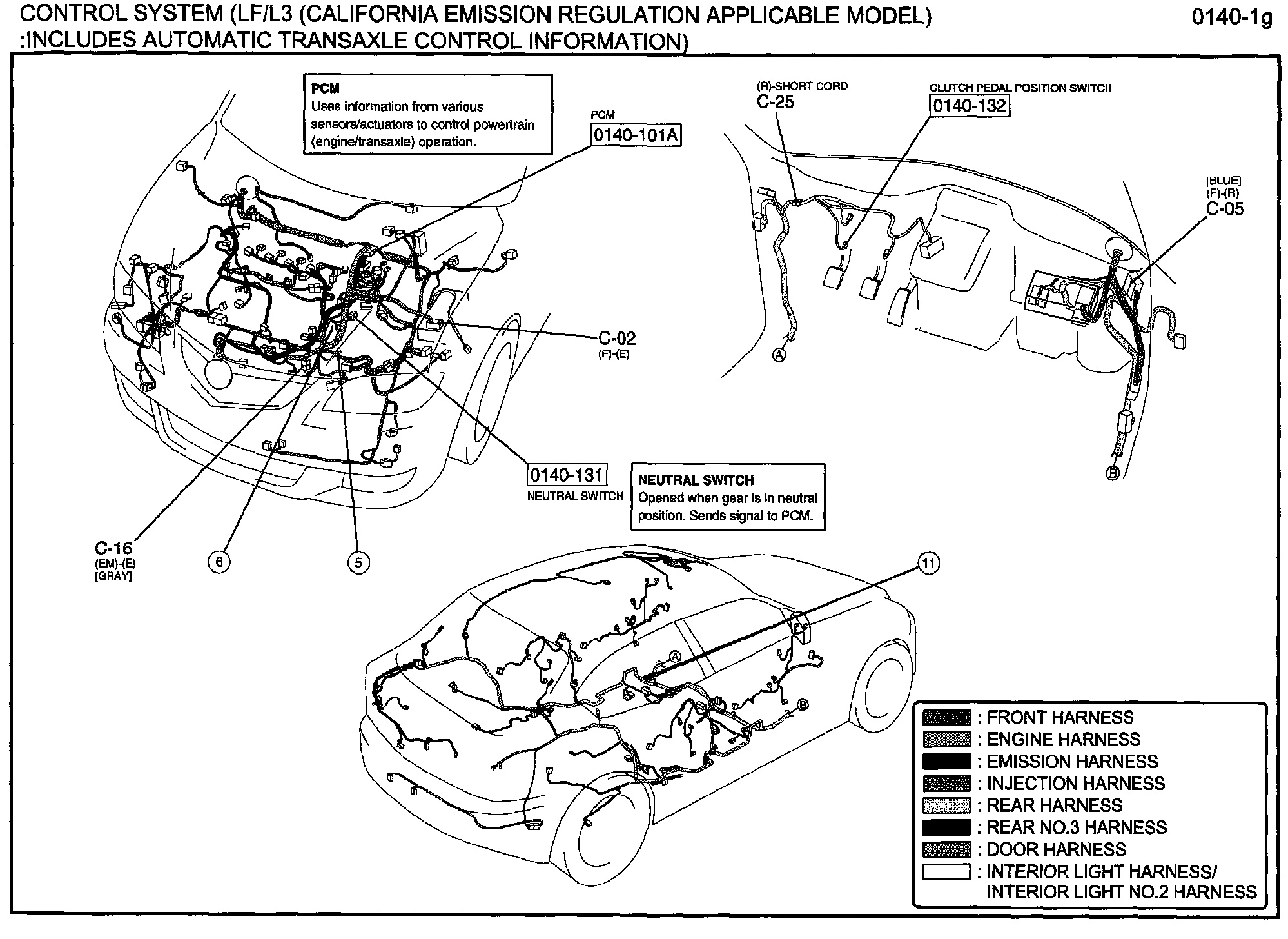 CONTROL SYSTEM (LF/L3 (CALIFORNIA EMISSION REGULATION APPLICABLE MODEL) :INCLUDES AUTOMATIC TRANSAXLE CONTROL INFORMATION)

0140-1g

PCM
Uses information from various sensors/actuators to control powertrain (engine/transaxle) operation.

PCM
0140-101A

(R)-SHORT CORD
C-25

CLUTCH PEDAL POSITION SWITCH
0140-132

[BLUE]
(F)-(R)
C-05

C-02
(F)-(E)

A

B

0140-131
NEUTRAL SWITCH

NEUTRAL SWITCH
Opened when gear is in neutral position. Sends signal to PCM.

C-16
(EM)-(E)
[GRAY]

6

5

11

A

B

: FRONT HARNESS
: ENGINE HARNESS
: EMISSION HARNESS
: INJECTION HARNESS
: REAR HARNESS
: REAR NO.3 HARNESS
: DOOR HARNESS
: INTERIOR LIGHT HARNESS/ INTERIOR LIGHT NO.2 HARNESS