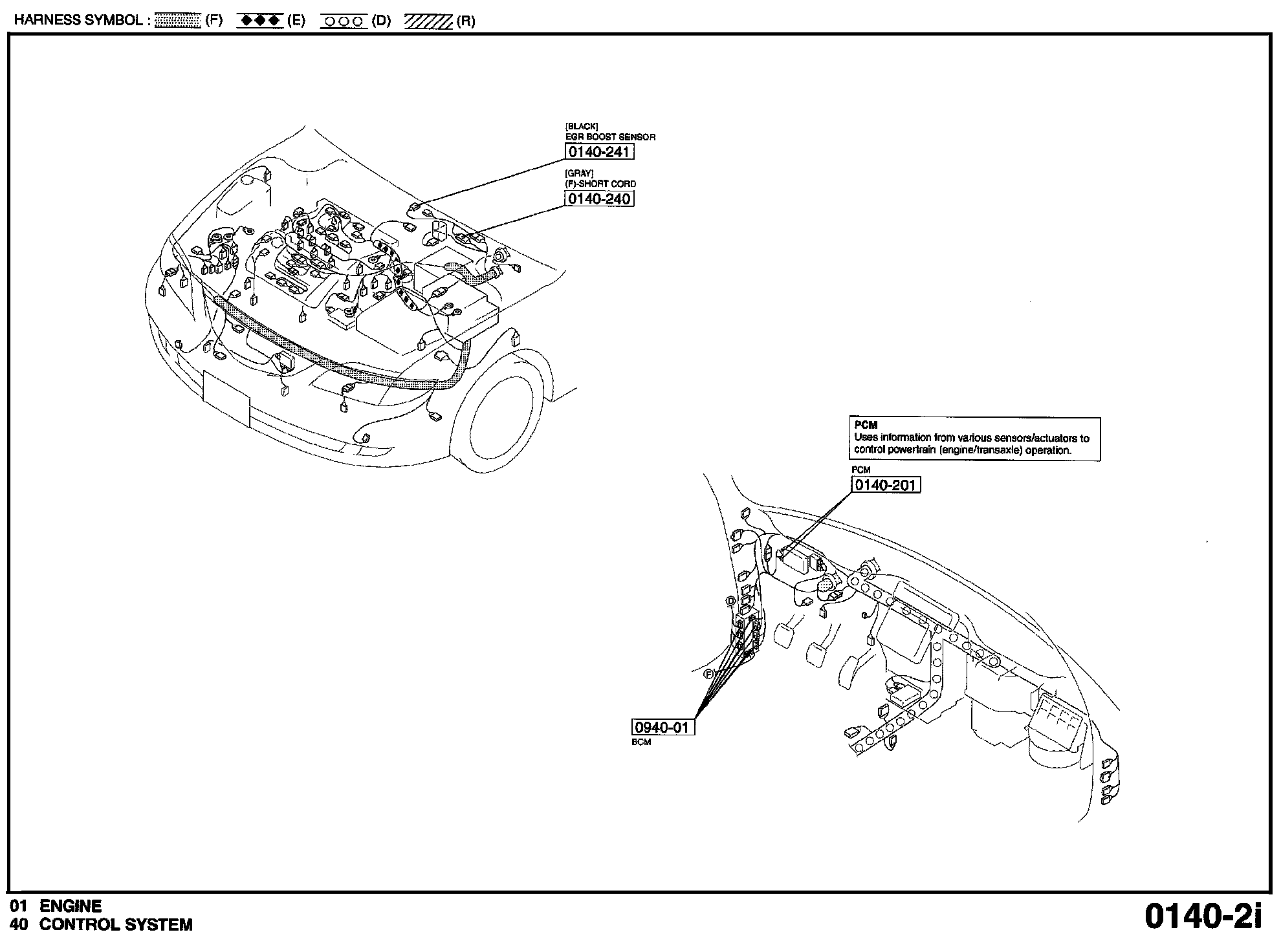 HARNESS SYMBOL : (F) (E) (D) (R)

[BLACK]
EGR BOOST SENSOR
0140-241

[GRAY]
(F)-SHORT CORD
0140-240

PCM
Uses information from various sensors/actuators to control powertrain (engine/transaxle) operation.

PCM
0140-201

D

F

0940-01
BCM

01 ENGINE
40 CONTROL SYSTEM

0140-2i