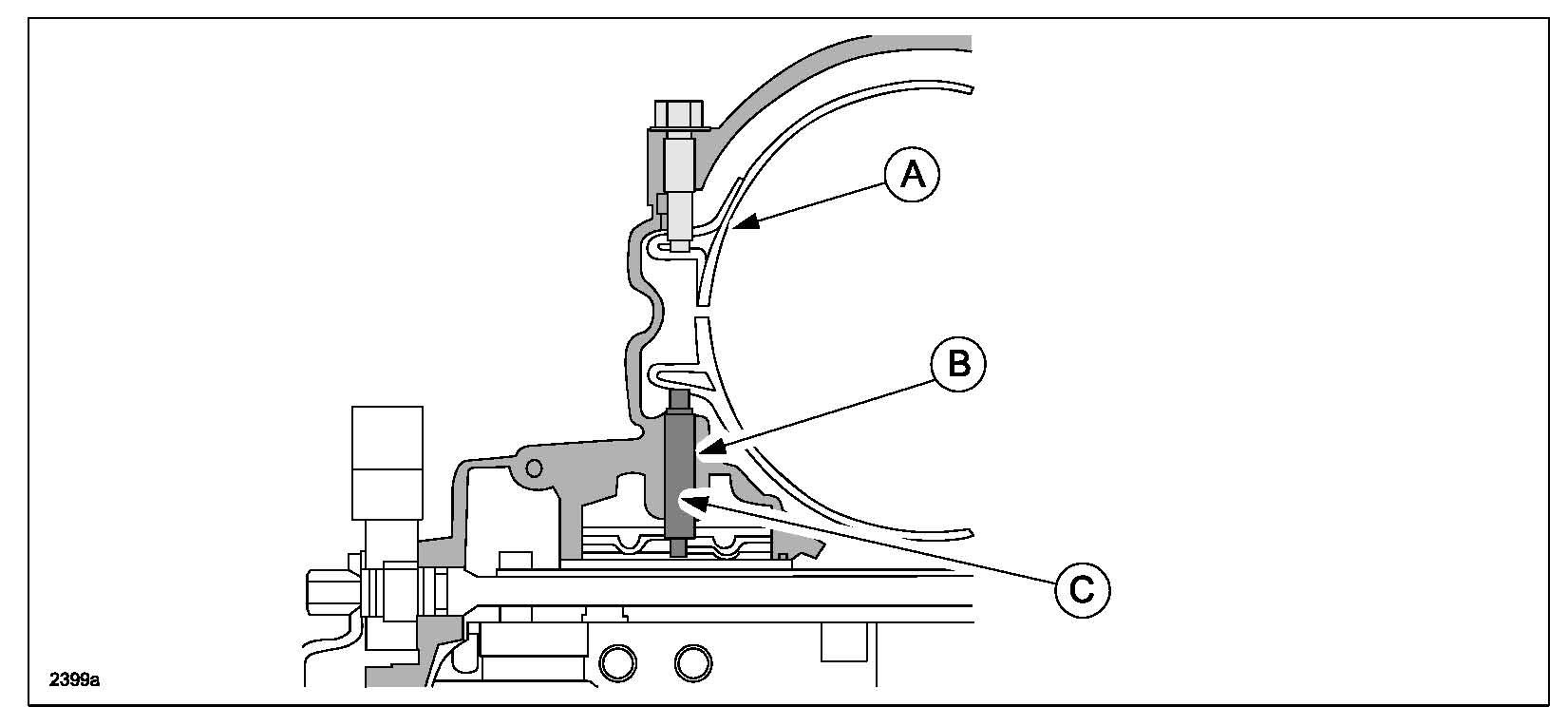 A
B
C
2399a