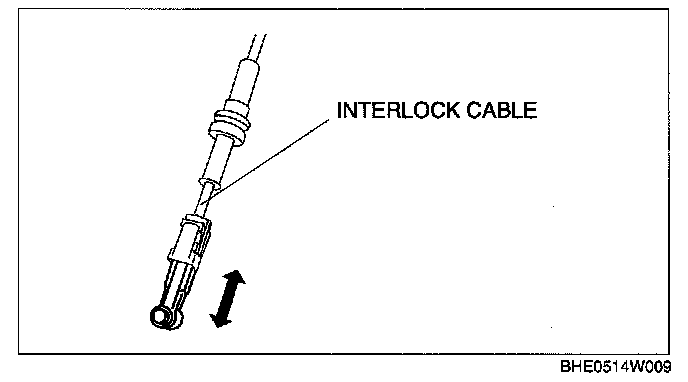 INTERLOCK CABLE

BHE0514W009