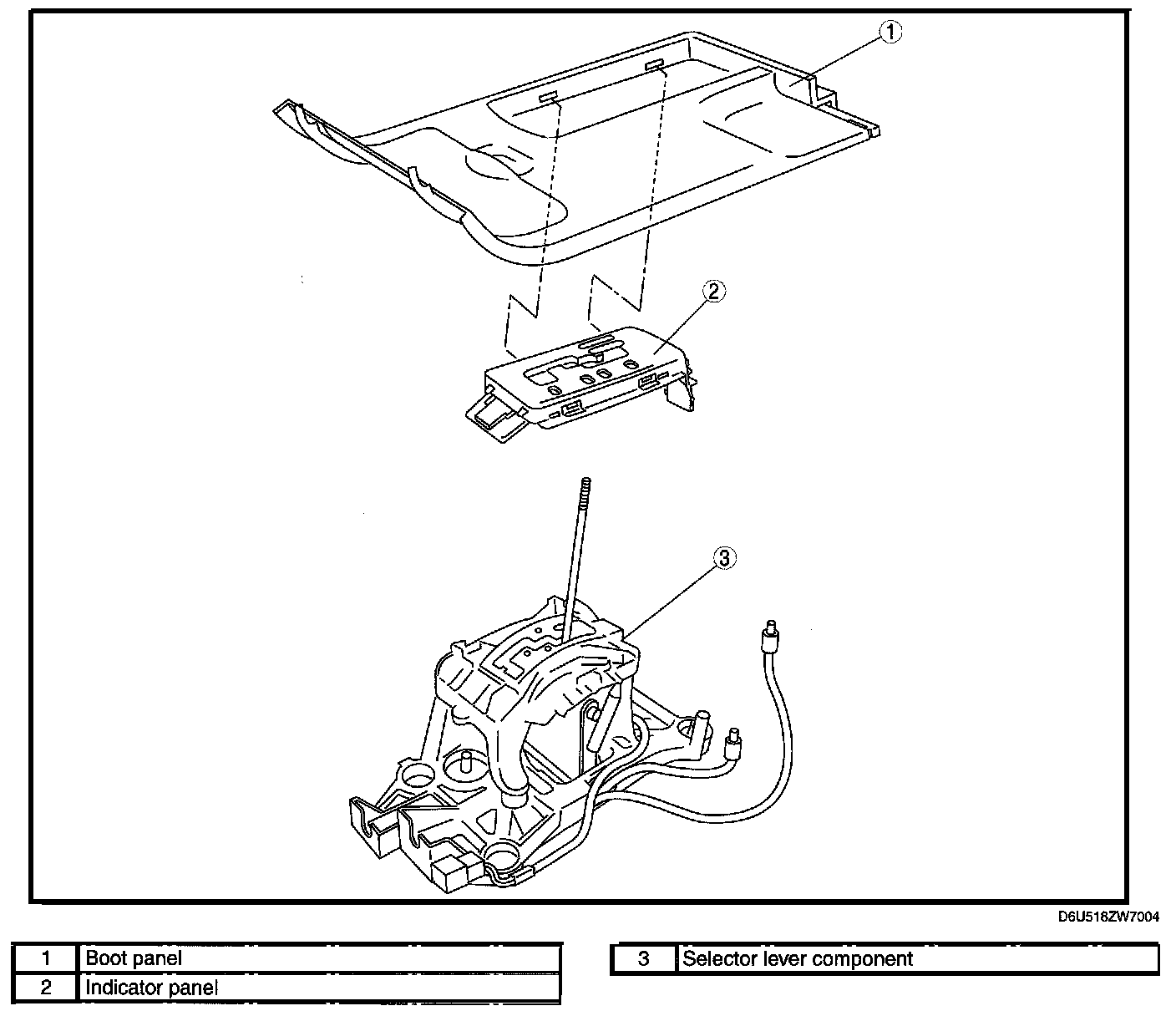 1

2

3

D6U518ZW7004

| 1 | Boot panel |
|---|---|
| 2 | Indicator panel |

| 3 | Selector lever component |
|---|---|