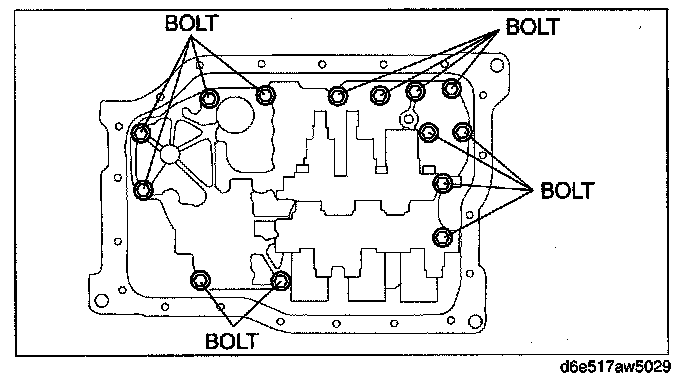 BOLT

BOLT

BOLT

BOLT

d6e517aw5029