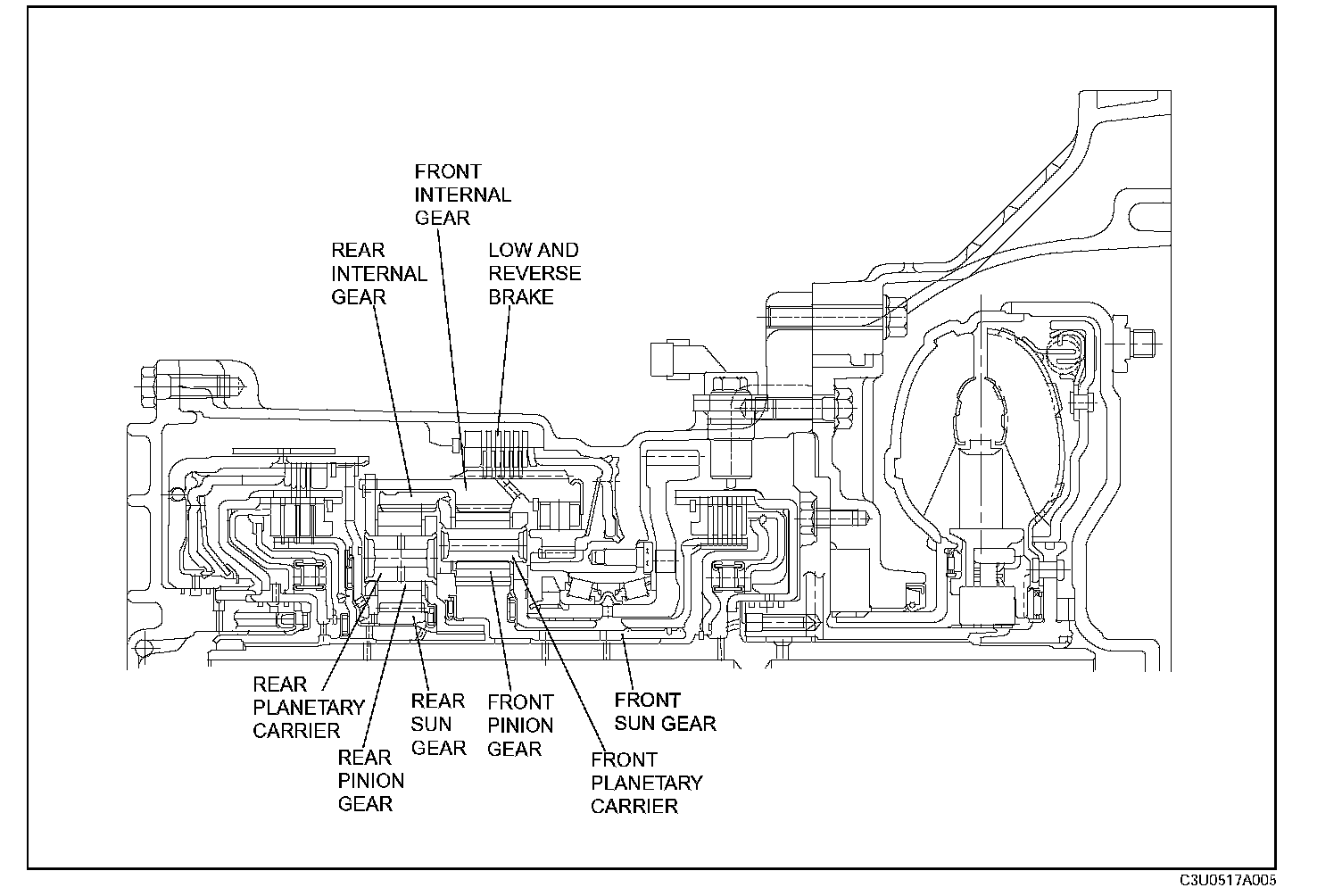 FRONT INTERNAL GEAR

REAR INTERNAL GEAR

LOW AND REVERSE BRAKE

REAR PLANETARY CARRIER

REAR PINION GEAR

REAR SUN GEAR

FRONT PINION GEAR

FRONT PLANETARY CARRIER

FRONT SUN GEAR

C3U0517A005