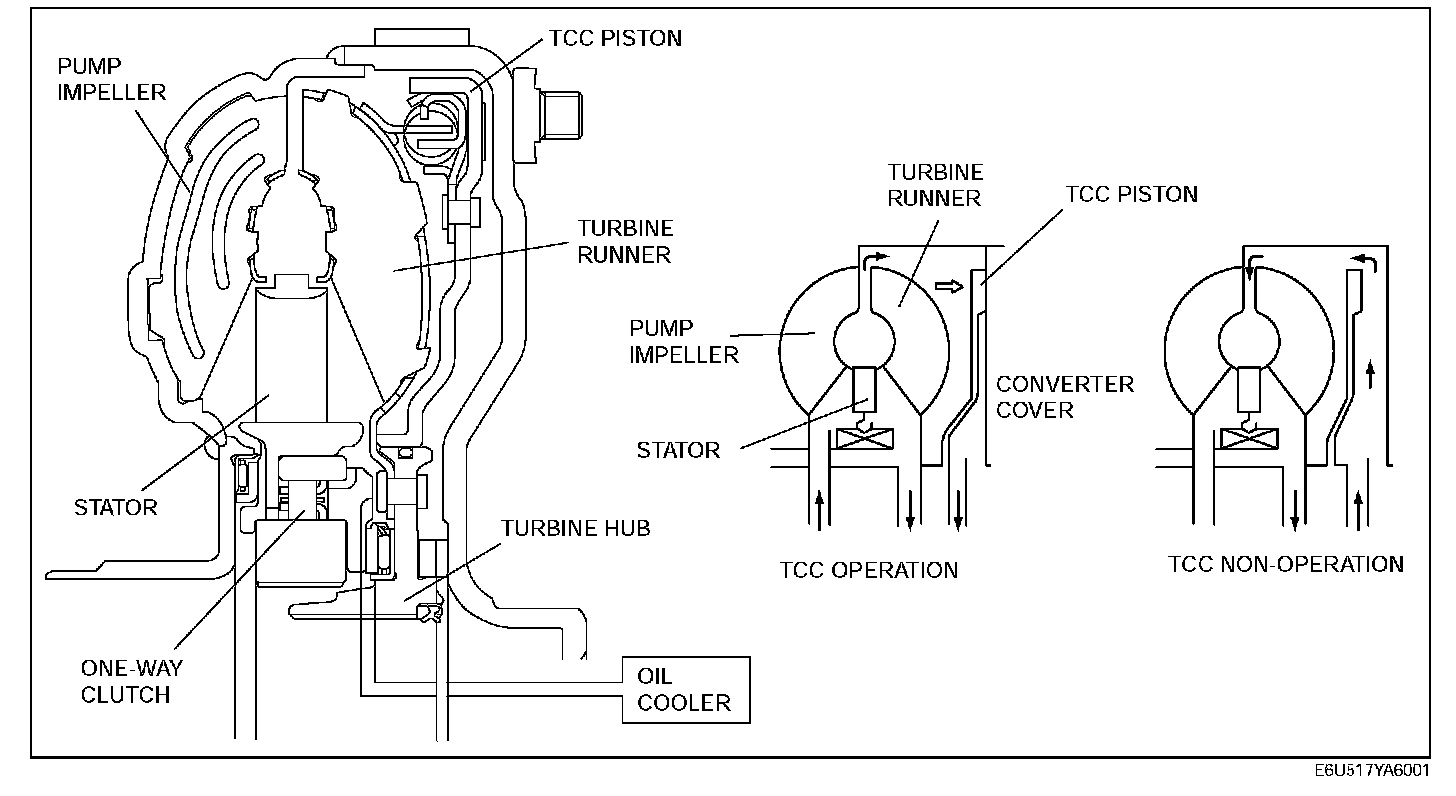 PUMP IMPELLER

TCC PISTON

TURBINE RUNNER

STATOR

TURBINE HUB

ONE-WAY CLUTCH

OIL COOLER

TURBINE RUNNER

TCC PISTON

PUMP IMPELLER

CONVERTER COVER

STATOR

TCC OPERATION

TCC NON-OPERATION

E6U517YA6001