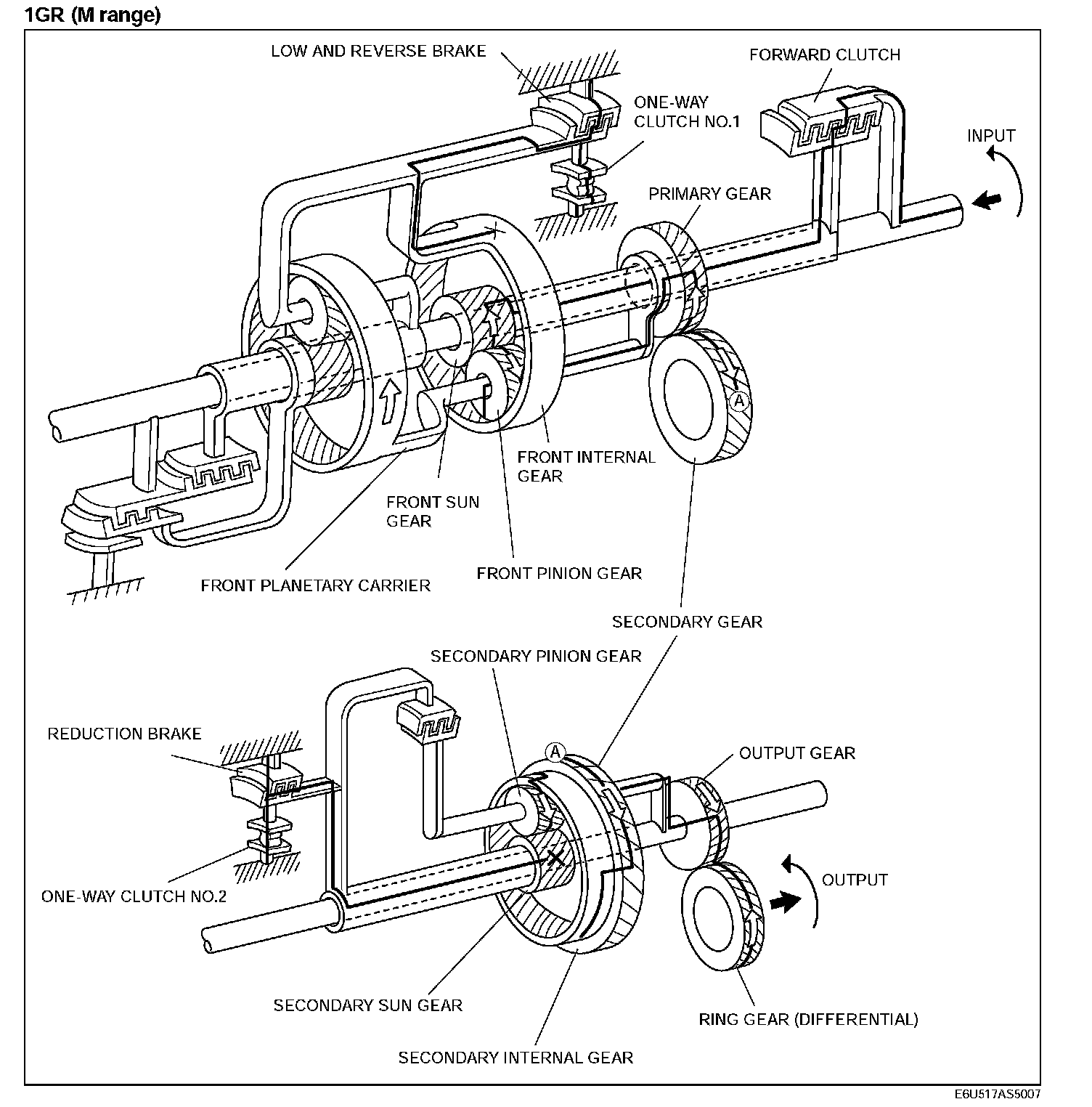 1GR (M range)

LOW AND REVERSE BRAKE

FORWARD CLUTCH

ONE-WAY CLUTCH NO.1

INPUT

PRIMARY GEAR

A

FRONT INTERNAL GEAR

FRONT SUN GEAR

FRONT PINION GEAR

FRONT PLANETARY CARRIER

SECONDARY GEAR

SECONDARY PINION GEAR

REDUCTION BRAKE

A

OUTPUT GEAR

ONE-WAY CLUTCH NO.2

OUTPUT

SECONDARY SUN GEAR

RING GEAR (DIFFERENTIAL)

SECONDARY INTERNAL GEAR

E6U517AS5007