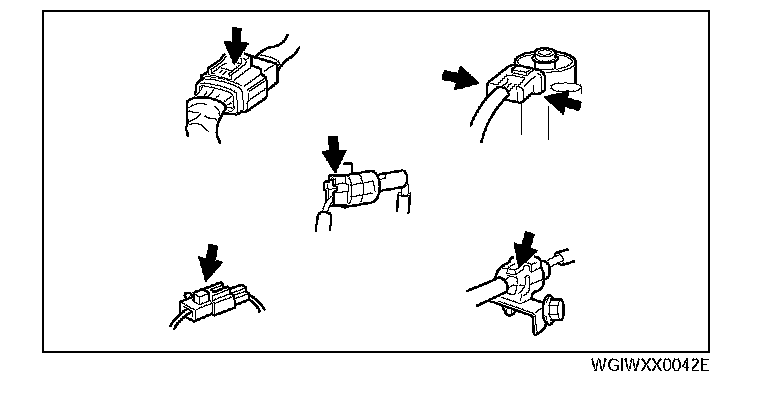 WGIWXX0042E