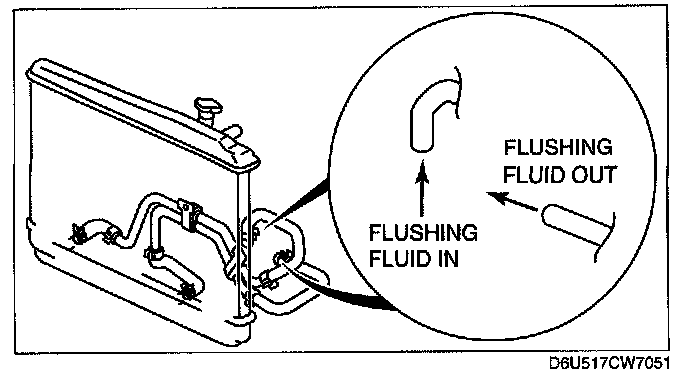 FLUSHING FLUID OUT

FLUSHING FLUID IN

D6U517CW7051