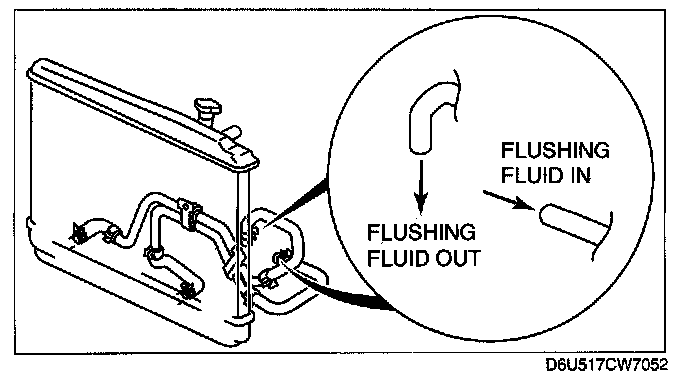 FLUSHING FLUID IN

FLUSHING FLUID OUT

D6U517CW7052