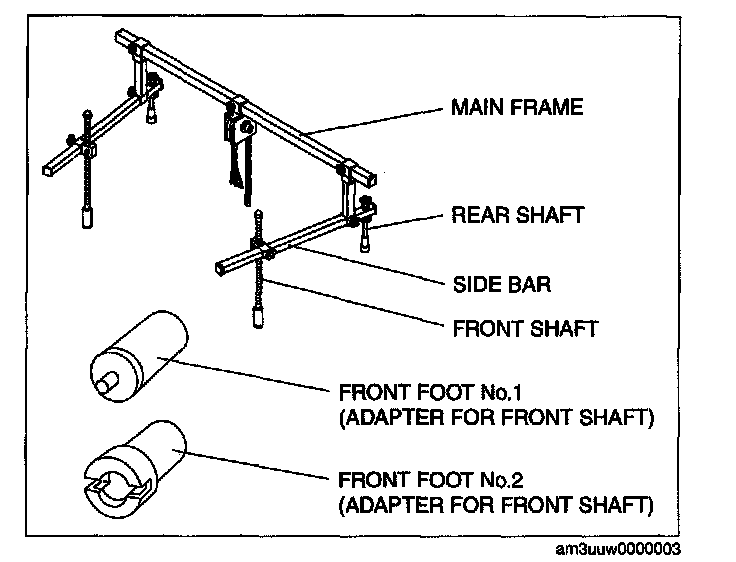 MAIN FRAME
REAR SHAFT
SIDE BAR
FRONT SHAFT
FRONT FOOT No.1
(ADAPTER FOR FRONT SHAFT)
FRONT FOOT No.2
(ADAPTER FOR FRONT SHAFT)
am3uuw0000003