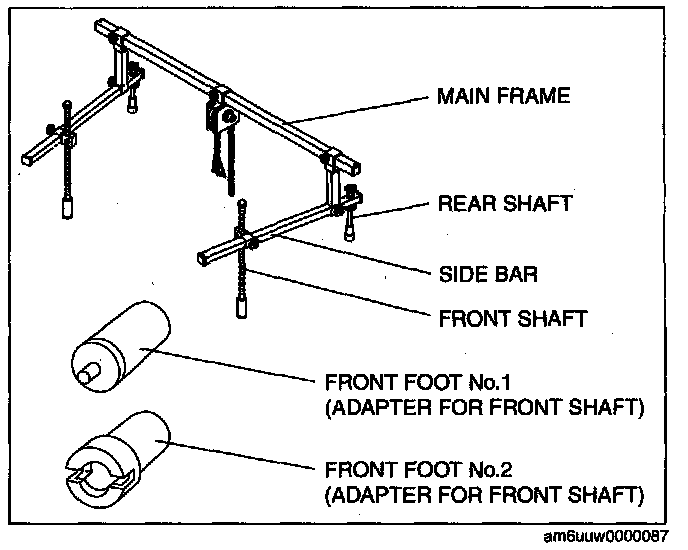 MAIN FRAME

REAR SHAFT

SIDE BAR

FRONT SHAFT

FRONT FOOT No.1
(ADAPTER FOR FRONT SHAFT)

FRONT FOOT No.2
(ADAPTER FOR FRONT SHAFT)

am6uuw0000087