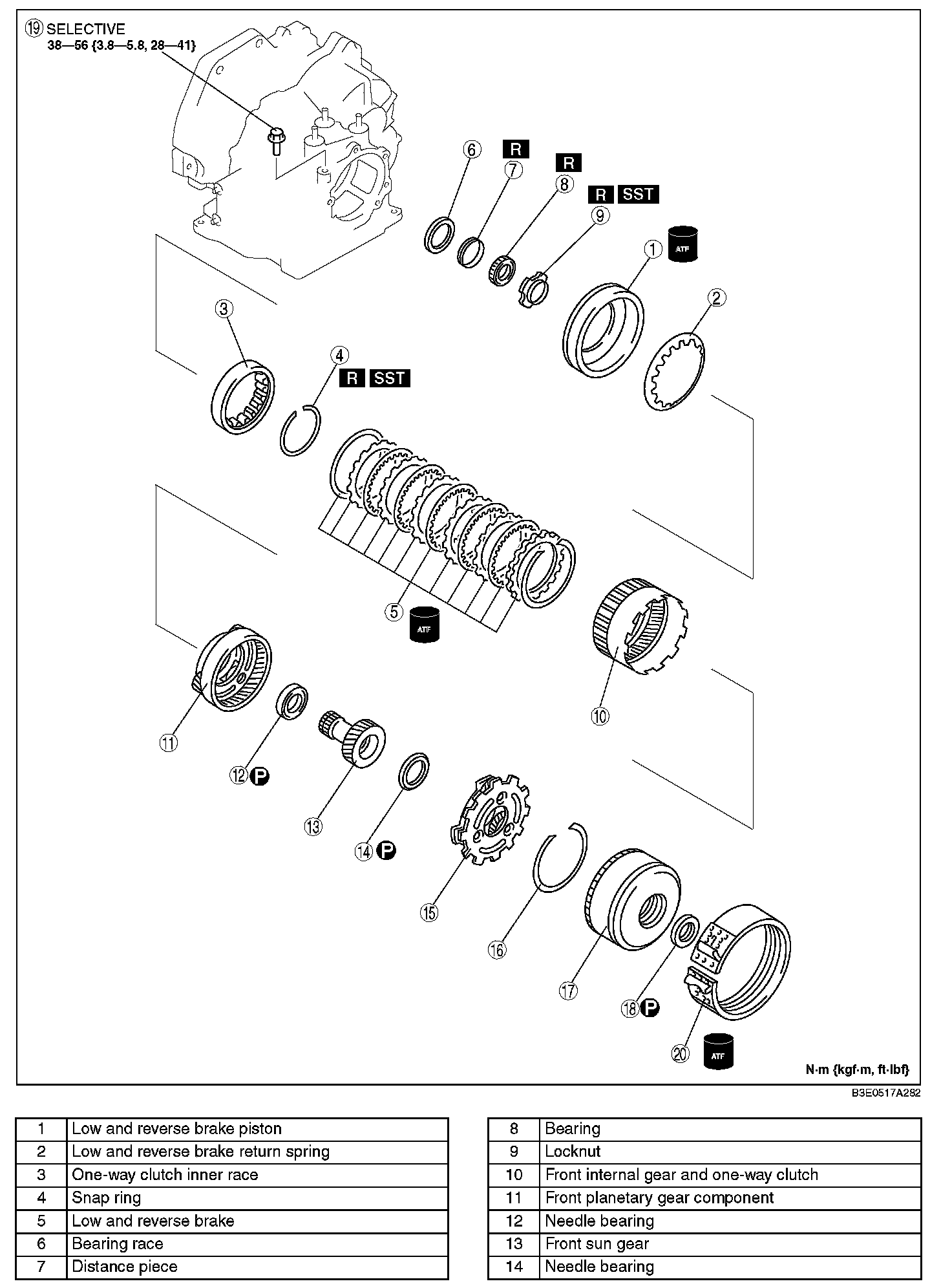 ⑲ SELECTIVE
38—56 {3.8—5.8, 28—41}

6
R
7
R
8
R SST
9
1
ATF
2
3
4
R SST
5
ATF
10
11
12 P
13
14 P
15
16
17
18 P
20
ATF

N·m {kgf·m, ft·lbf}

B3E0517A282

| 1 | Low and reverse brake piston |
|---|---|
| 2 | Low and reverse brake return spring |
| 3 | One-way clutch inner race |
| 4 | Snap ring |
| 5 | Low and reverse brake |
| 6 | Bearing race |
| 7 | Distance piece |

| 8 | Bearing |
|---|---|
| 9 | Locknut |
| 10 | Front internal gear and one-way clutch |
| 11 | Front planetary gear component |
| 12 | Needle bearing |
| 13 | Front sun gear |
| 14 | Needle bearing |