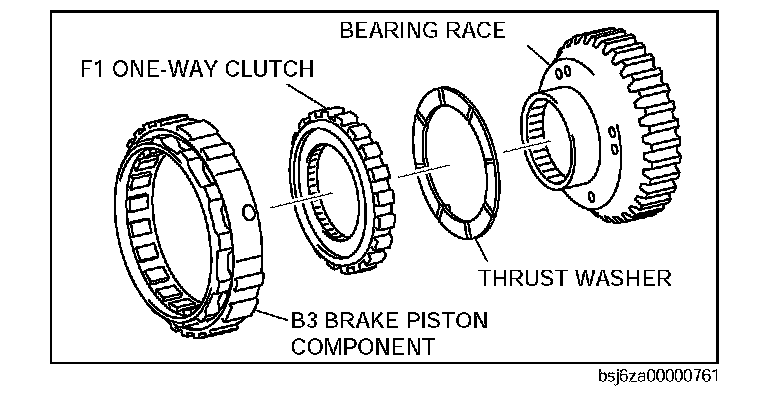 BEARING RACE

F1 ONE-WAY CLUTCH

THRUST WASHER

B3 BRAKE PISTON COMPONENT

bsj6za00000761