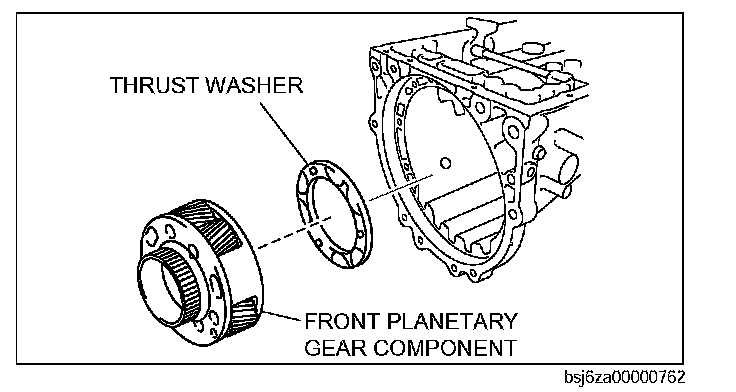 THRUST WASHER

FRONT PLANETARY GEAR COMPONENT

bsj6za00000762