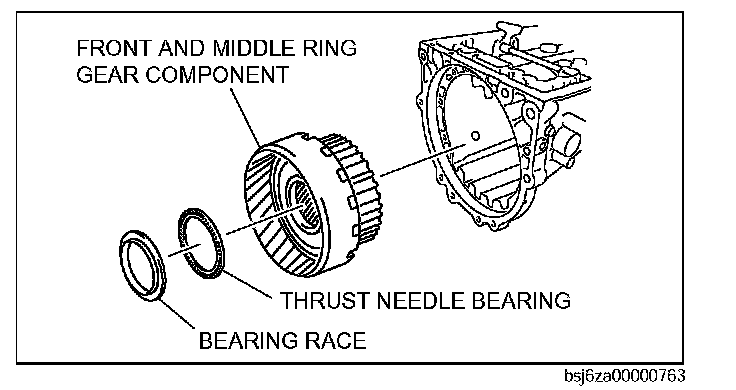 FRONT AND MIDDLE RING GEAR COMPONENT

THRUST NEEDLE BEARING

BEARING RACE

bsj6za00000763