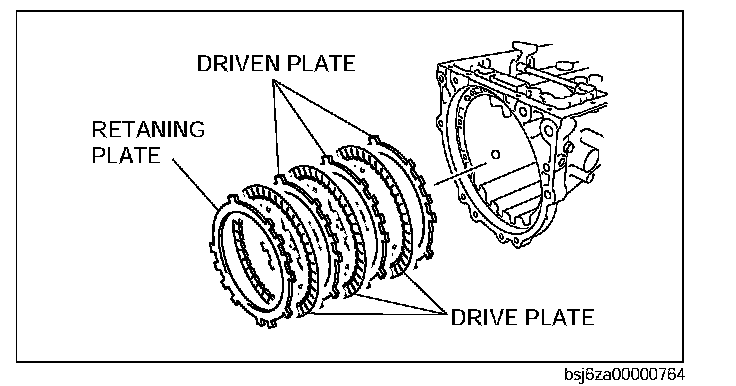 DRIVEN PLATE

RETANING PLATE

DRIVE PLATE

bsj6za00000764