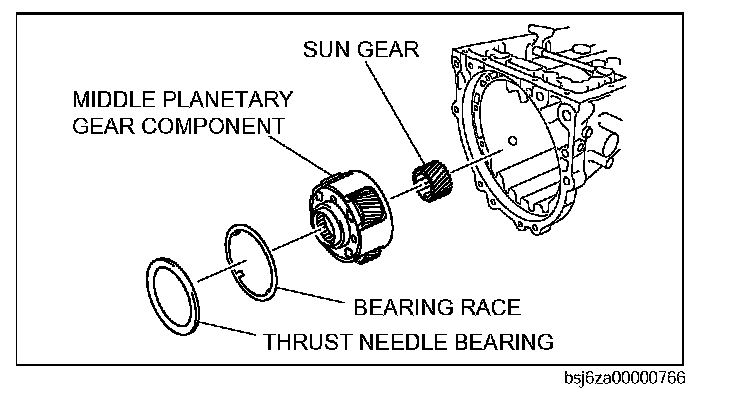 SUN GEAR

MIDDLE PLANETARY GEAR COMPONENT

BEARING RACE

THRUST NEEDLE BEARING

bsj6za00000766