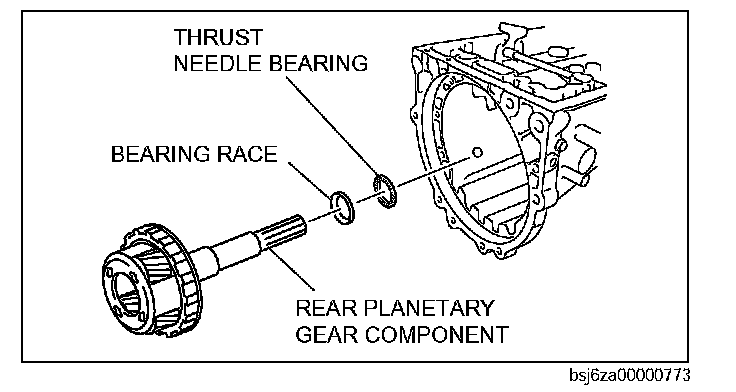 THRUST
NEEDLE BEARING

BEARING RACE

REAR PLANETARY
GEAR COMPONENT

bsj6za00000773