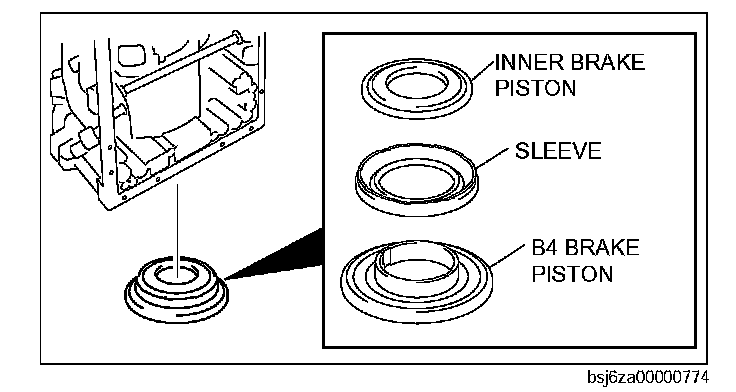 INNER BRAKE PISTON

SLEEVE

B4 BRAKE PISTON

bsj6za00000774