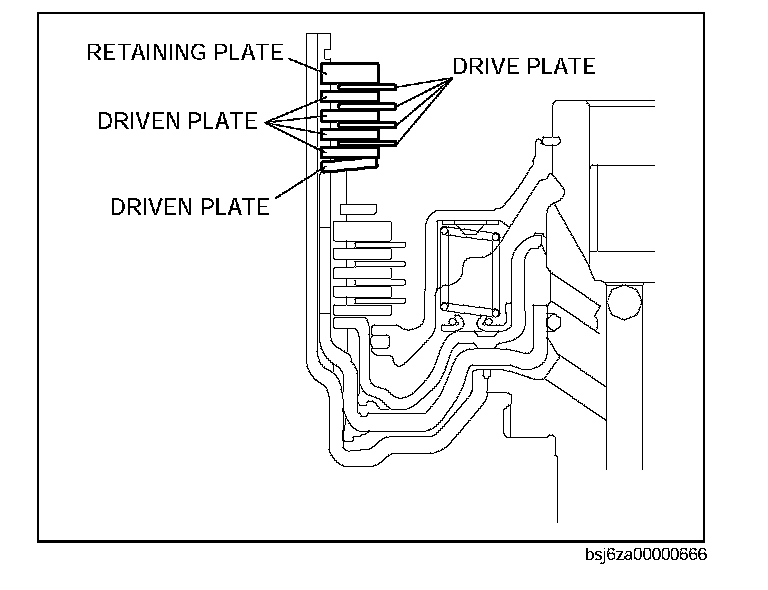 RETAINING PLATE
DRIVE PLATE
DRIVEN PLATE
DRIVEN PLATE
bsj6za00000666