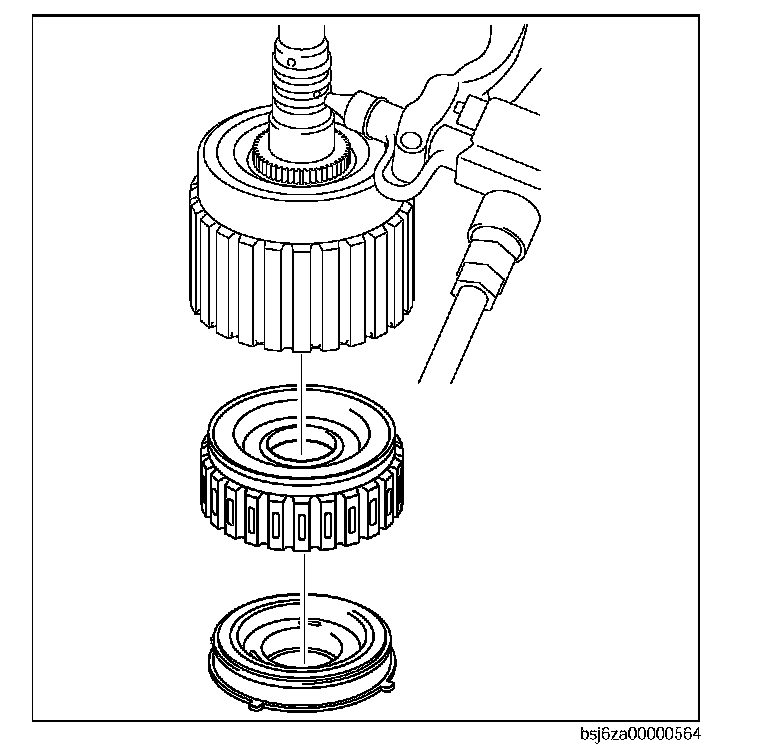 bsj6za00000564