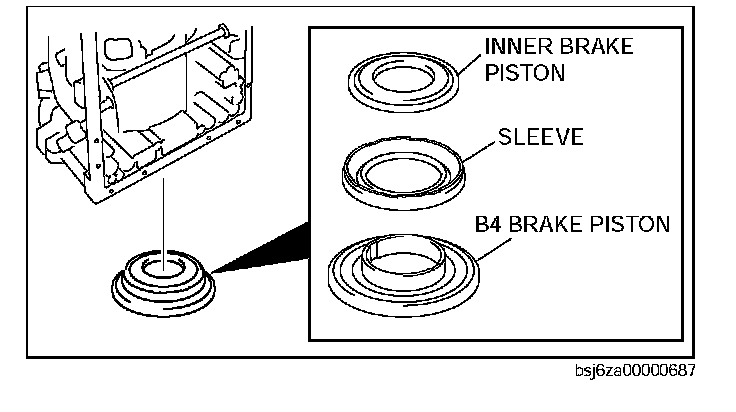 INNER BRAKE PISTON

SLEEVE

B4 BRAKE PISTON

bsj6za00000687