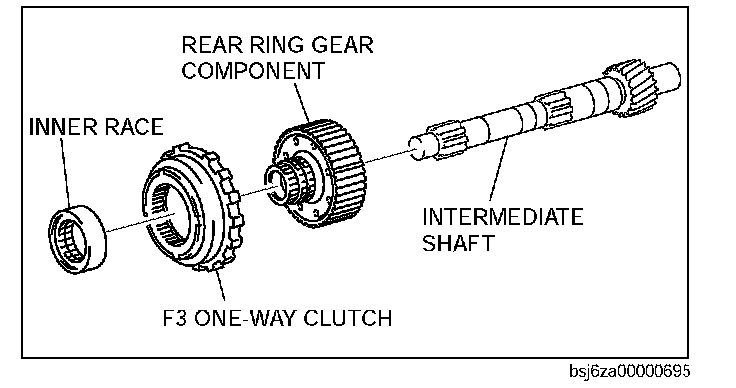 REAR RING GEAR COMPONENT

INNER RACE

INTERMEDIATE SHAFT

F3 ONE-WAY CLUTCH

bsj6za00000695